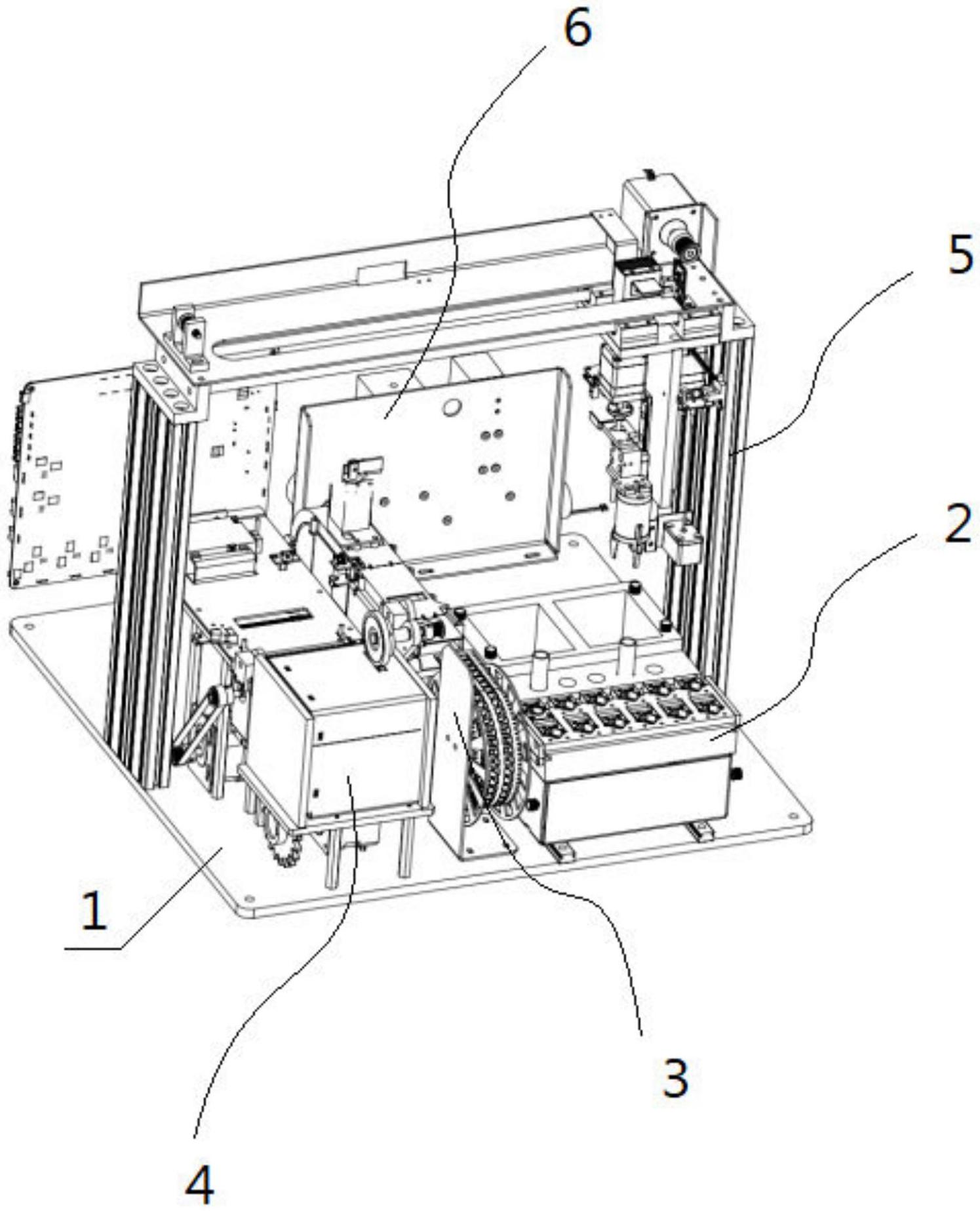 6
5
2
1
3
4