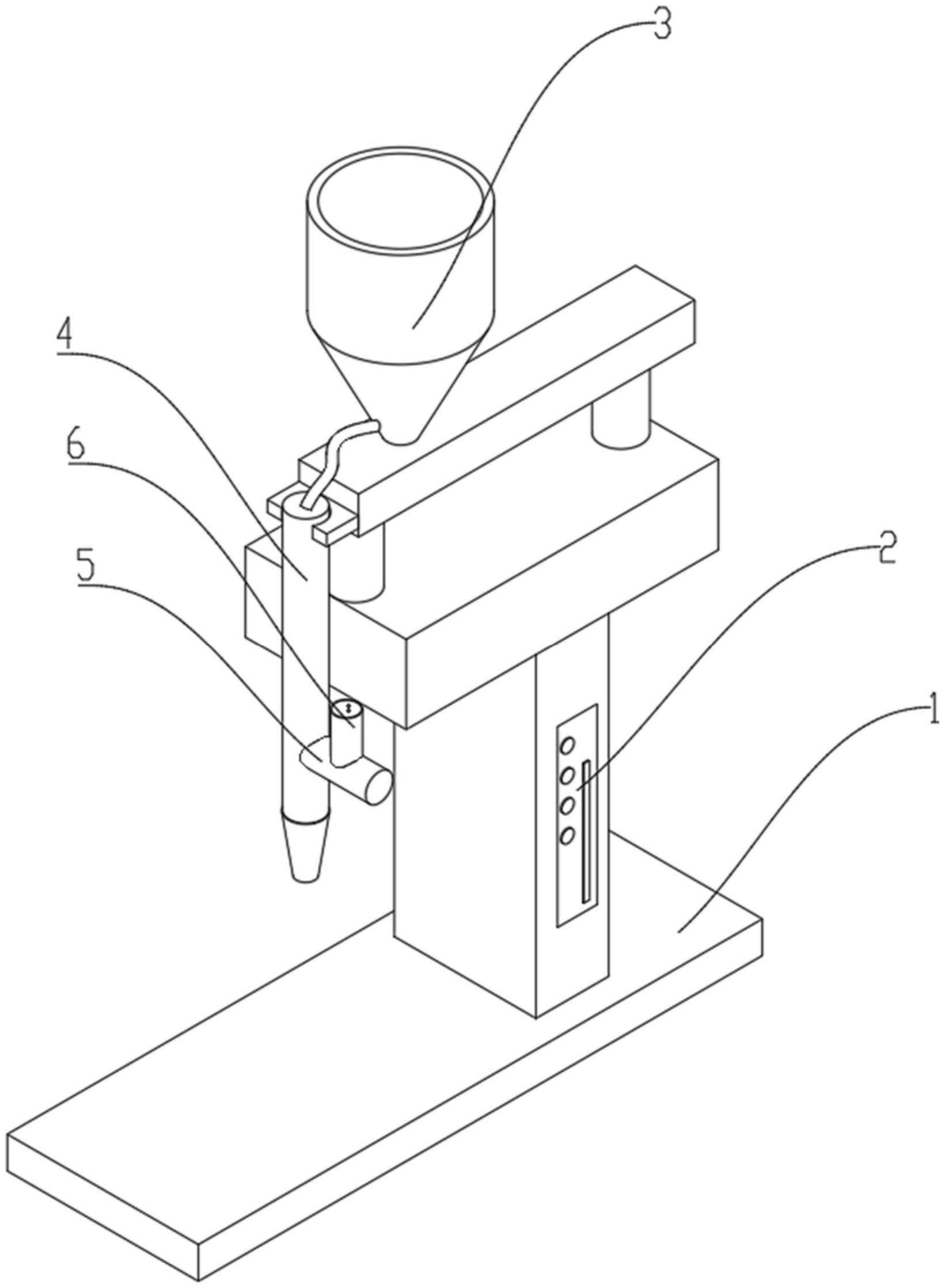 3
4
6
5
2
1