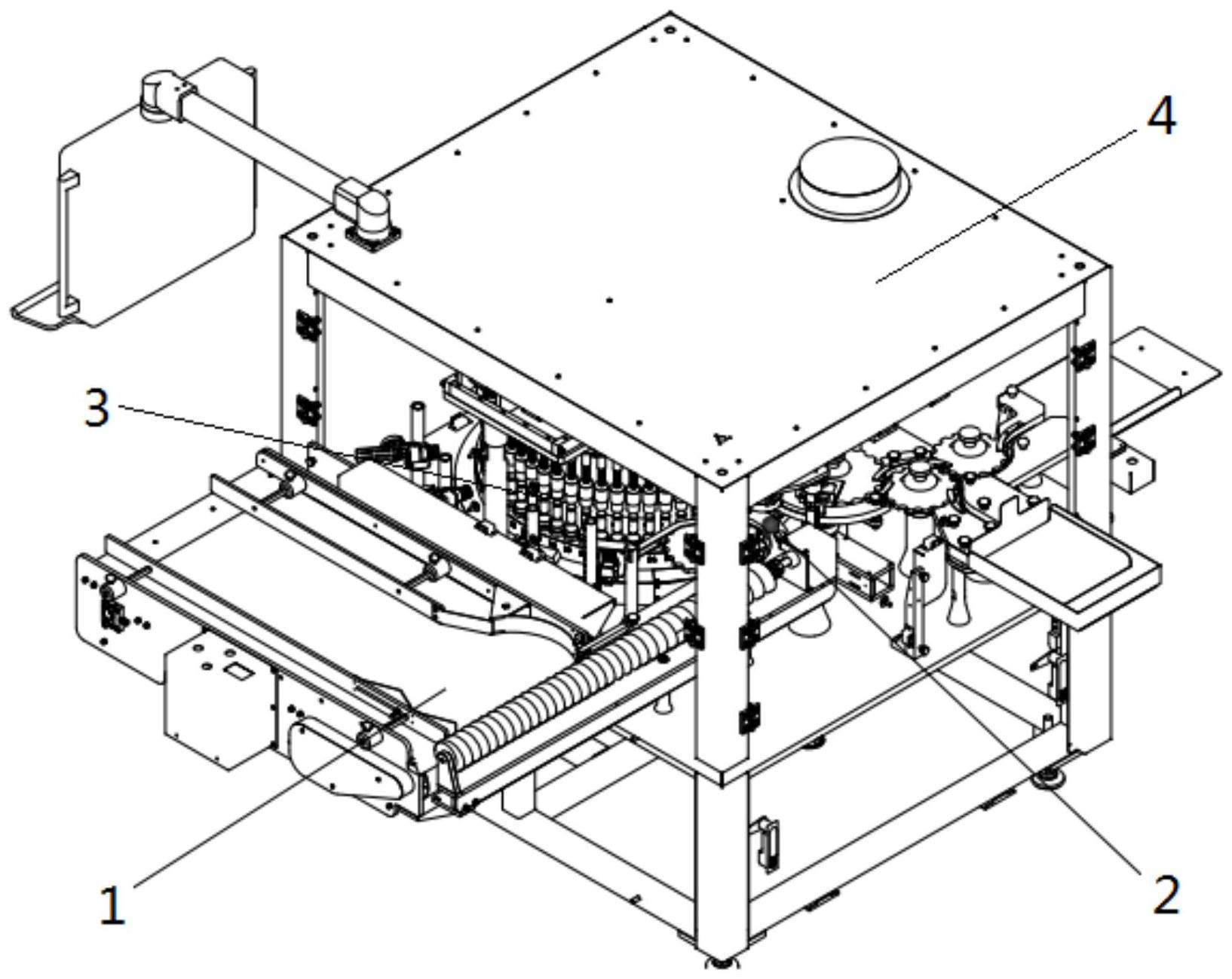 4
3
1
2