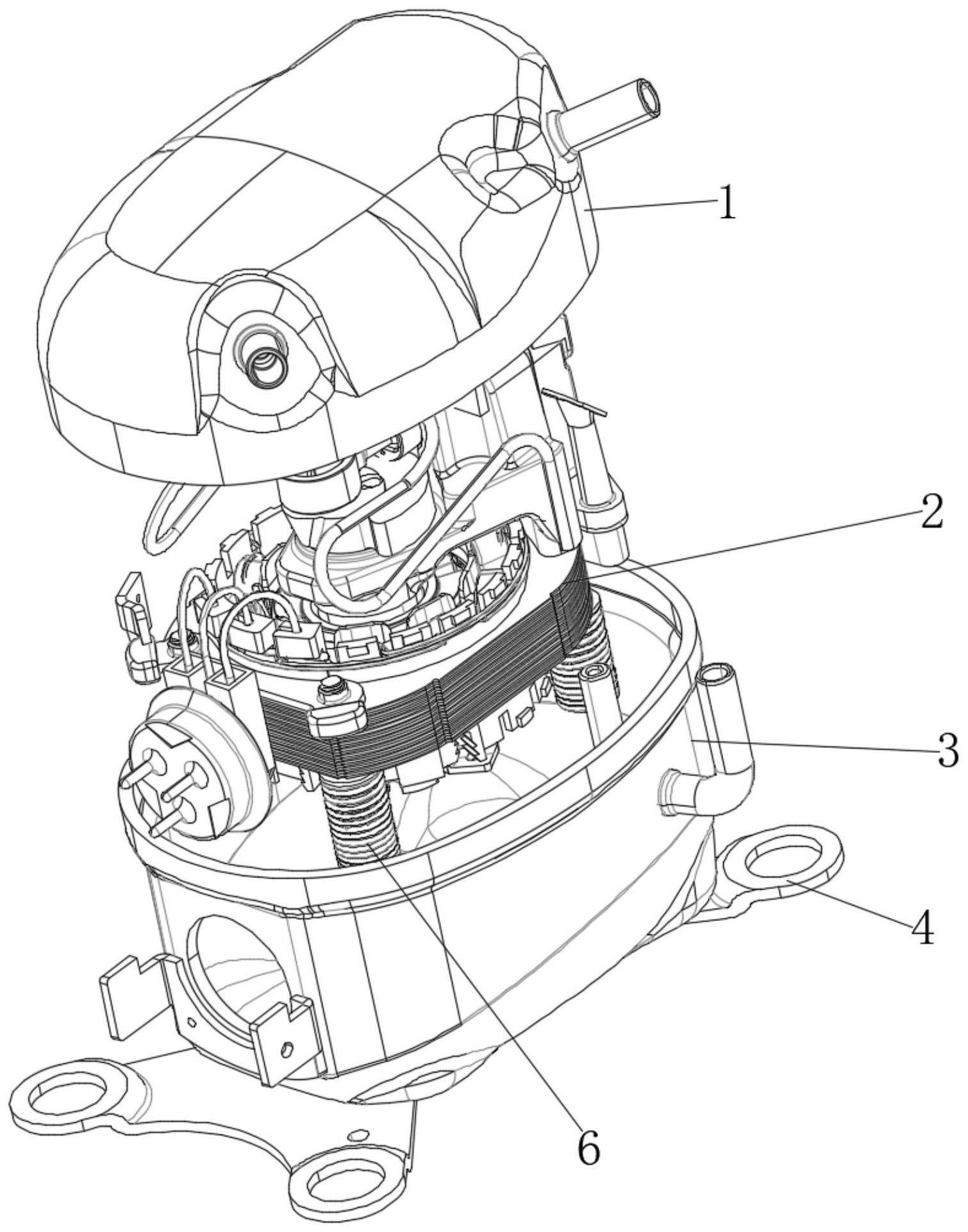 1
2
3
4
6