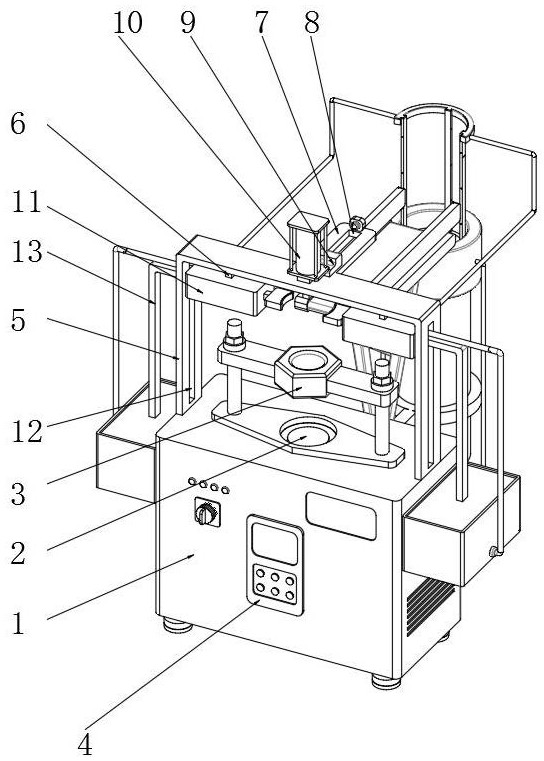 10
9
7
8
6
11
13
5
12
3
2
1
4