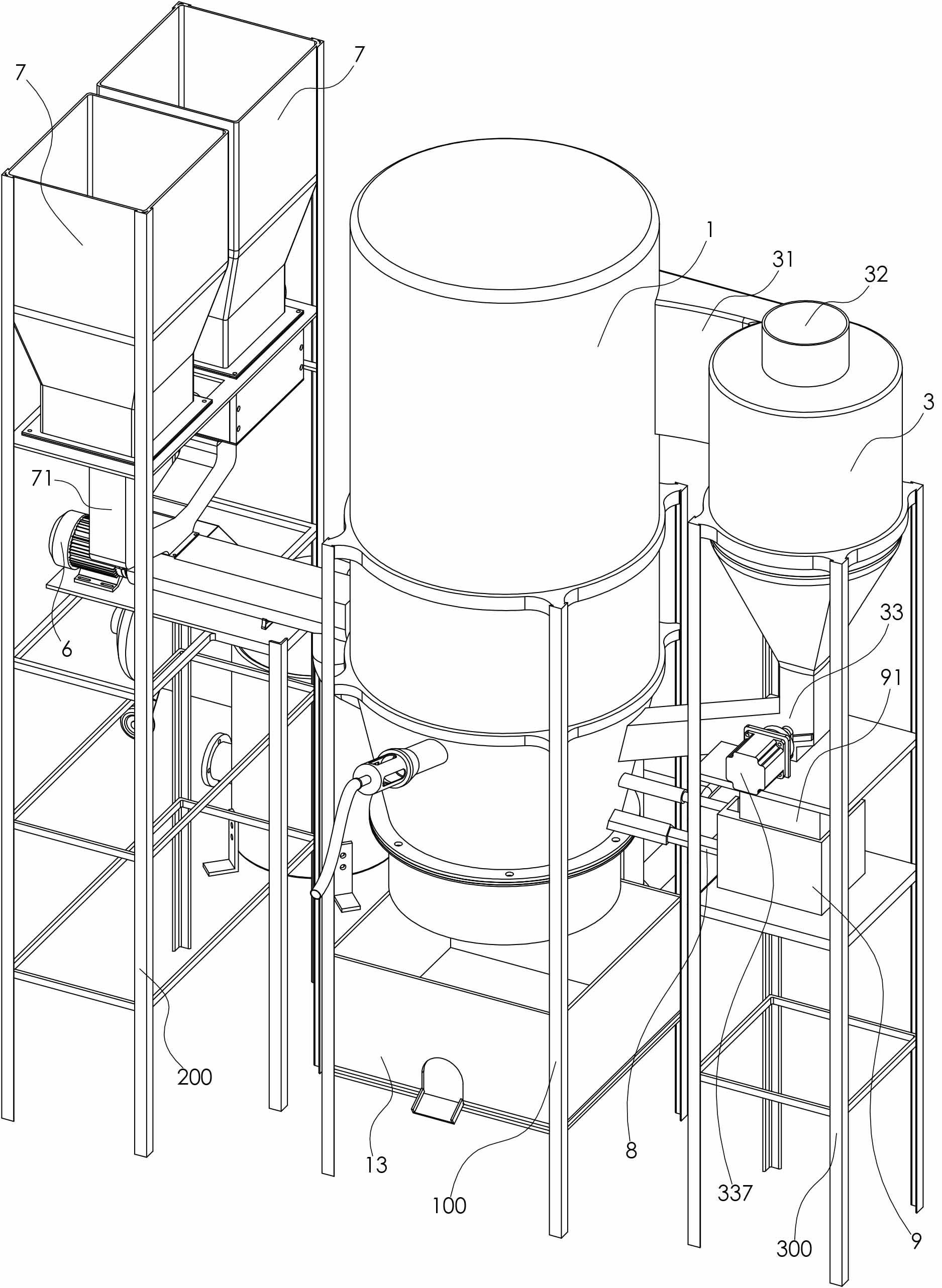 7
7
1
31
32
3
71
6
33
91
200
13
100
8
337
300
9