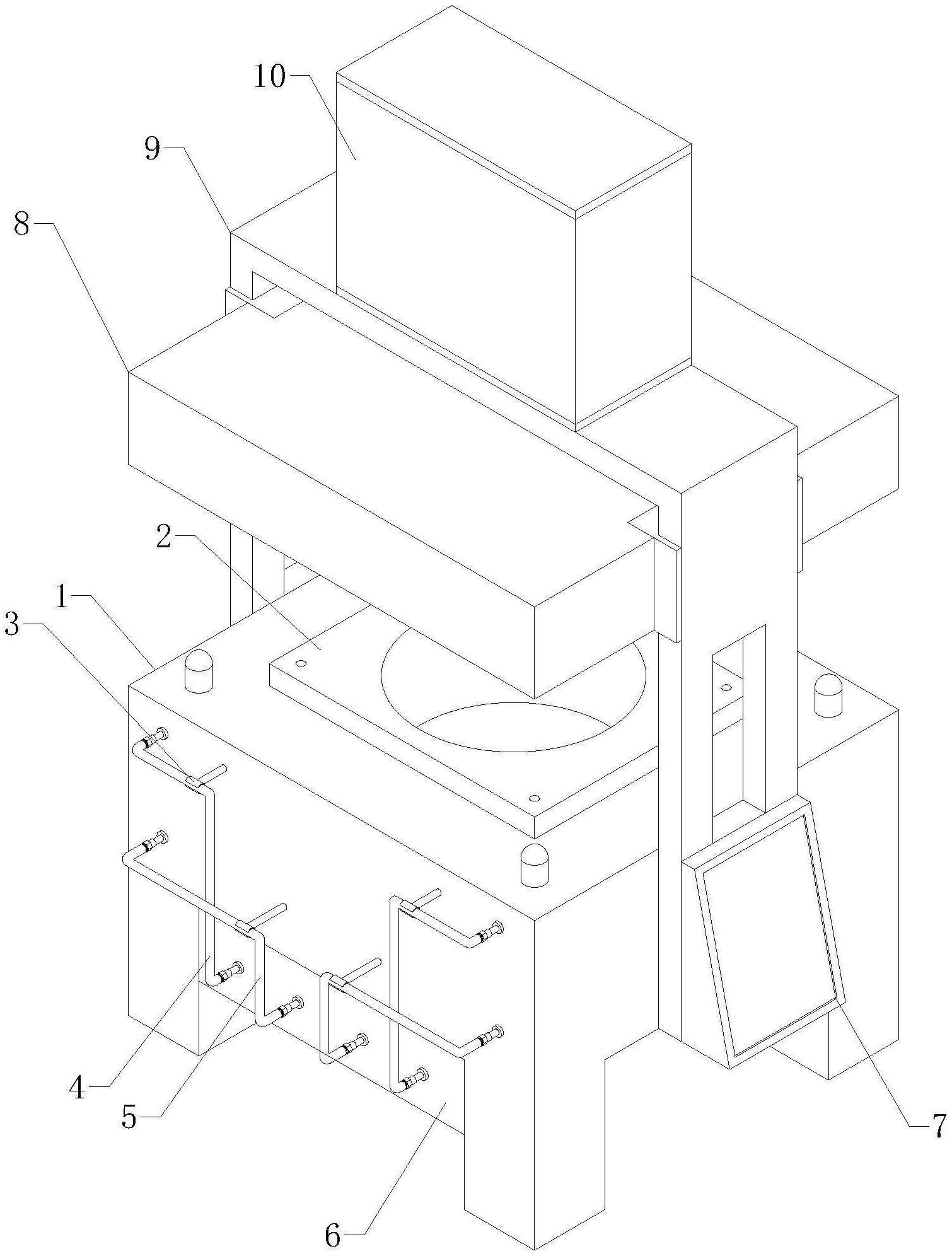 10
9
8
2
1
3
4
5
6
7