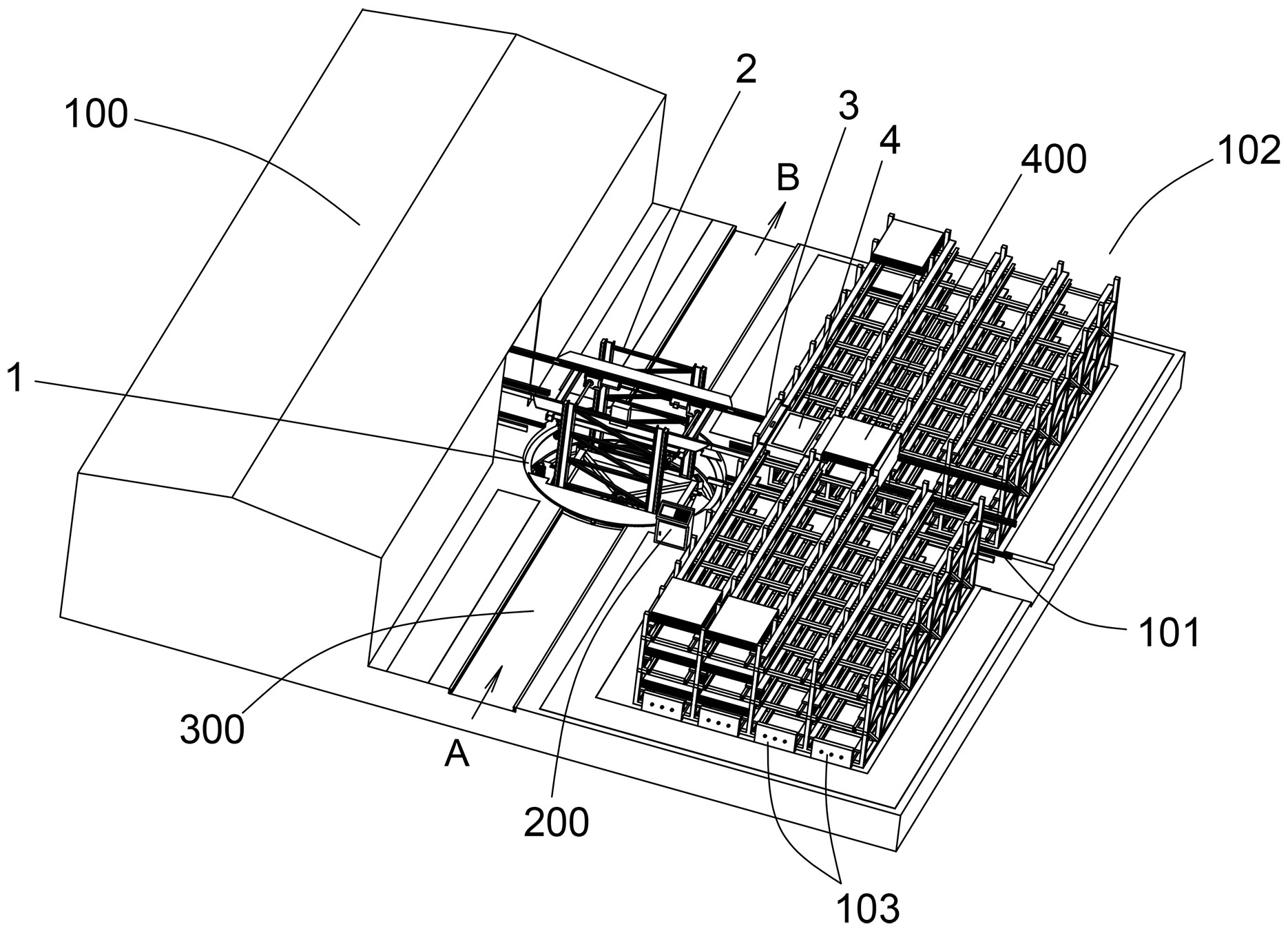 100
2
3
4
400
102
B
1
101
300
A
200
103