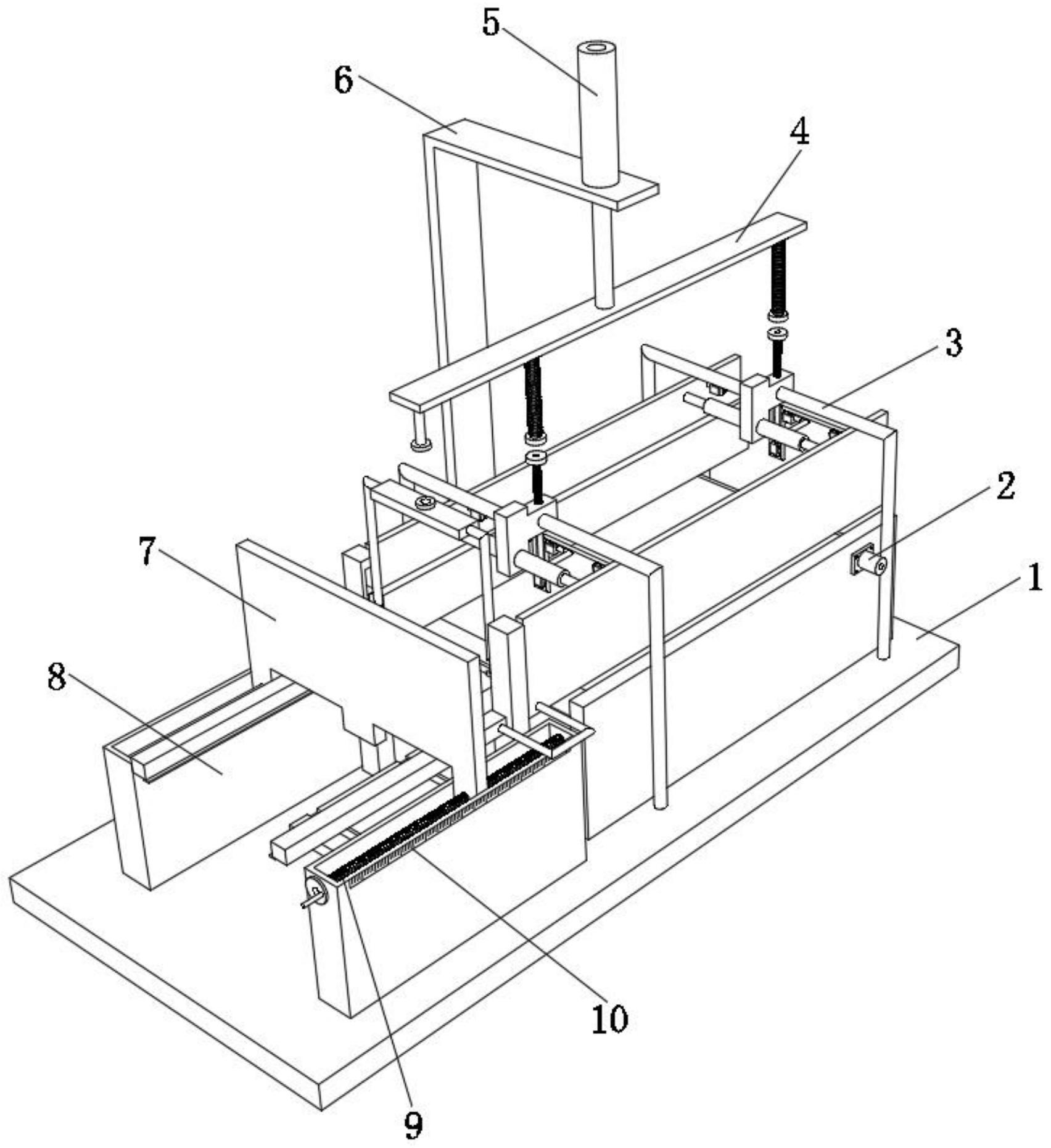 5
6
4
3
2
1
7
8
10
9