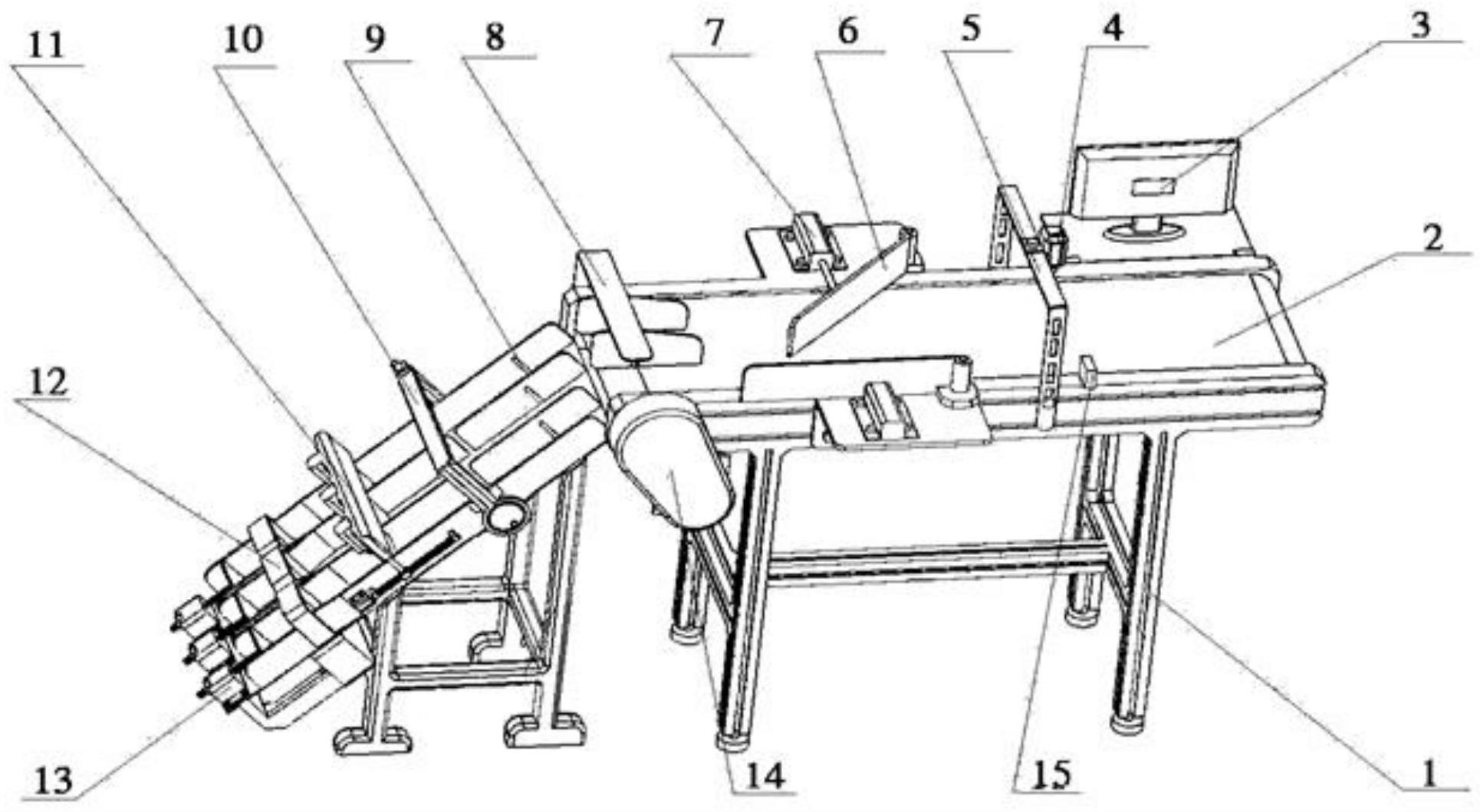 11
10
9
8
7
6
5
4
3
2
12
13
14
15
1