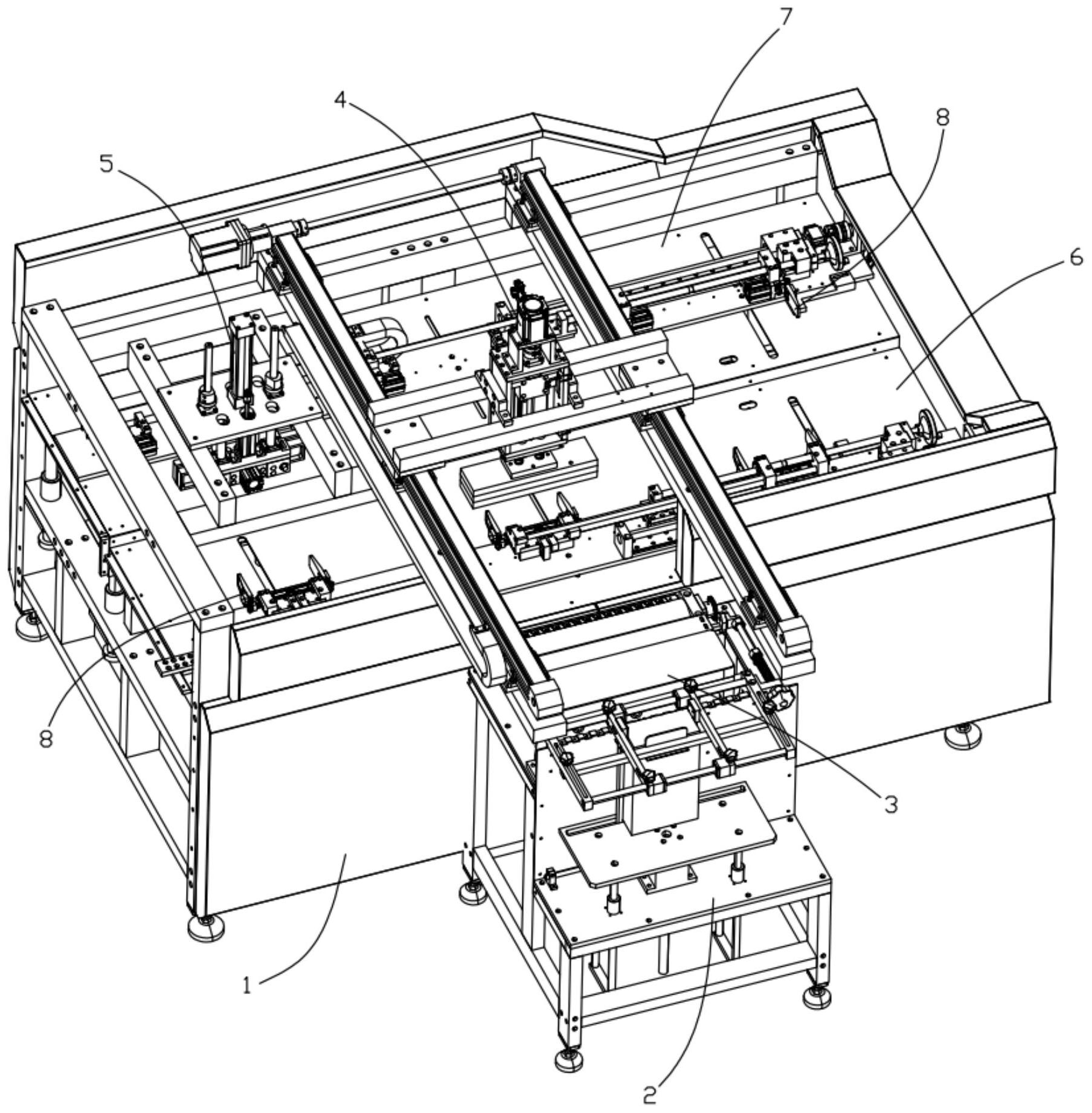 7
4
8
5
6
8
3
1
2