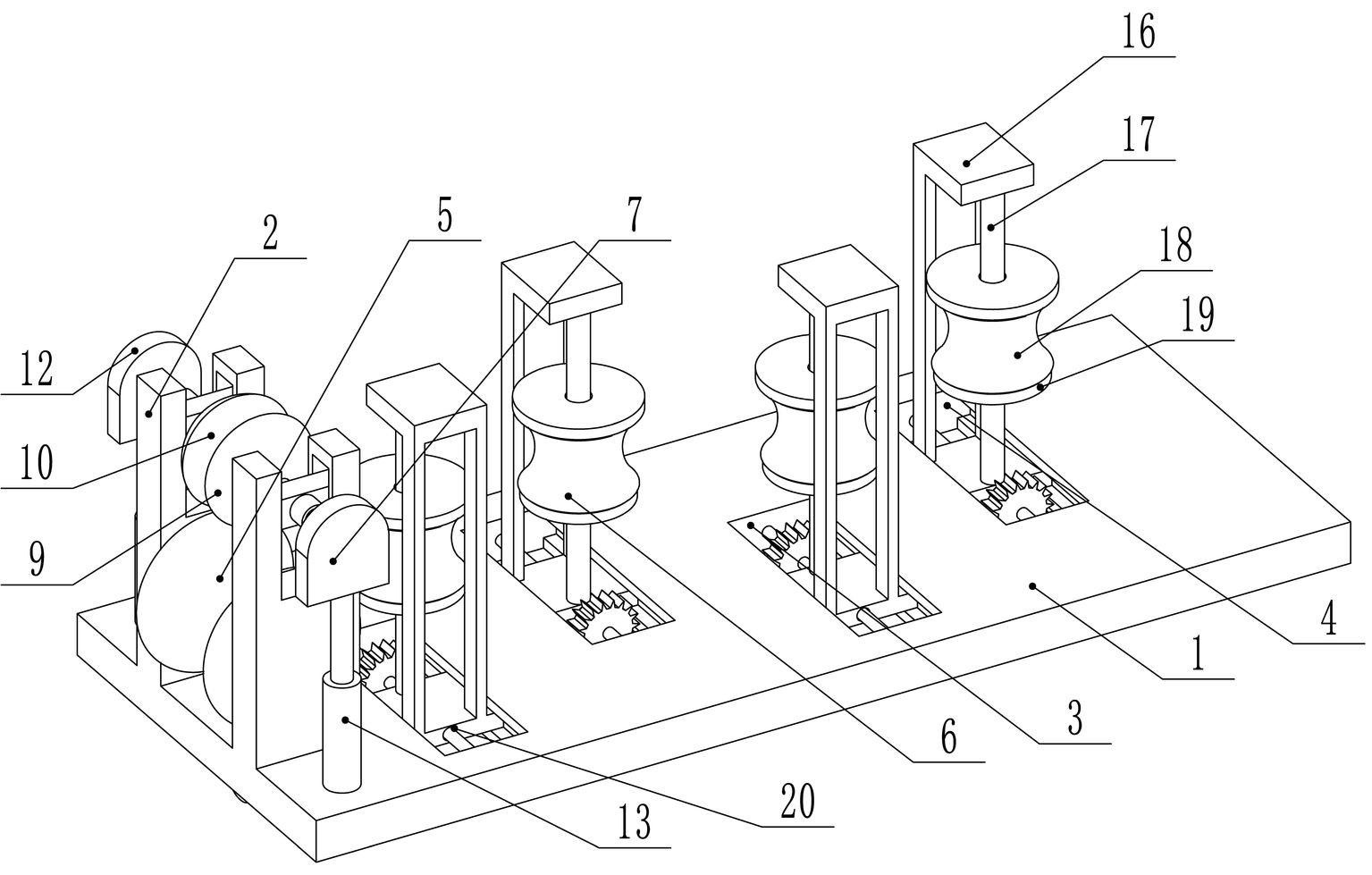 16
17
2
5
7
18
19
12
10
9
4
1
3
6
20
13