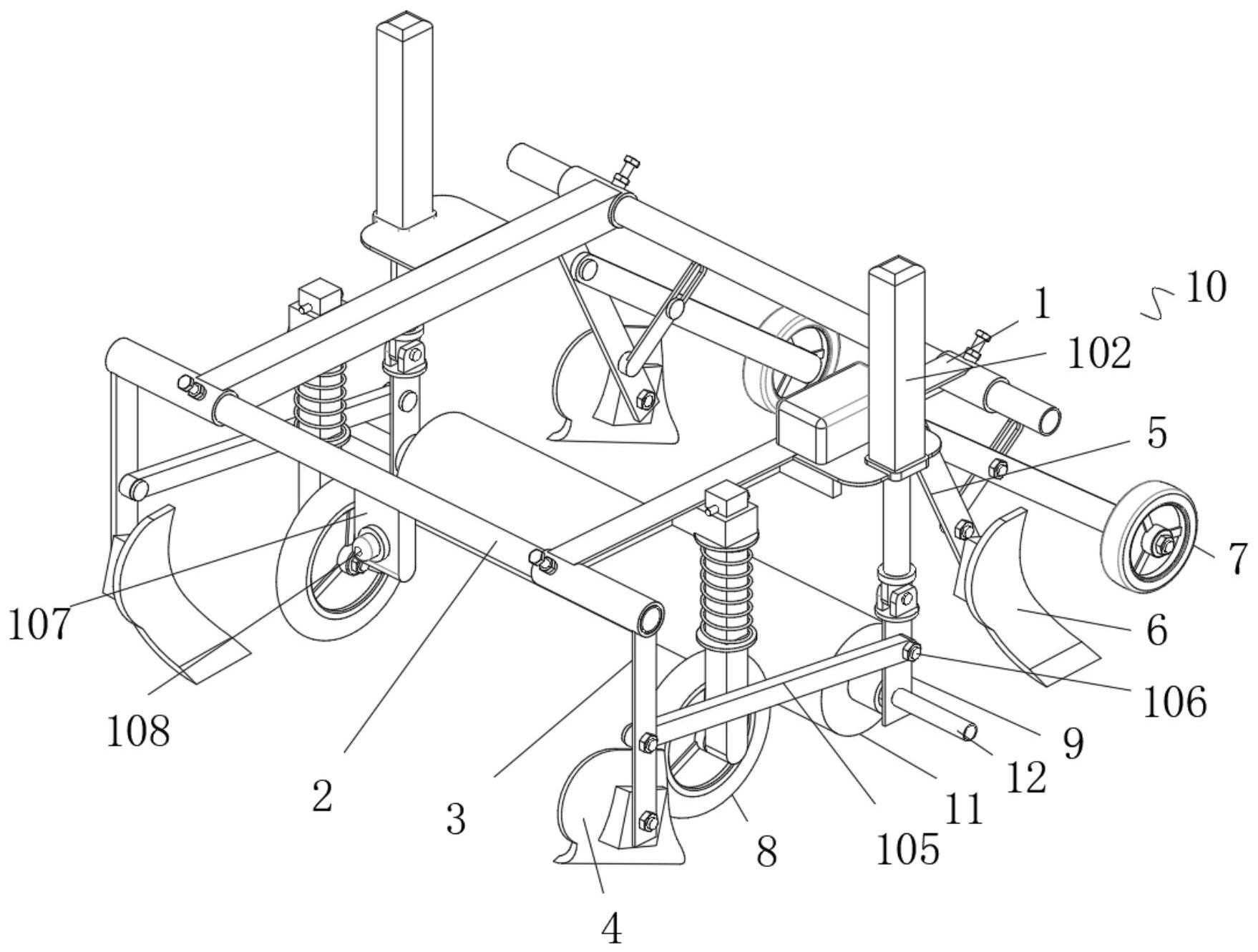 10
1
102
5
7
6
106
9
12
11
105
8
4
3
2
108
107