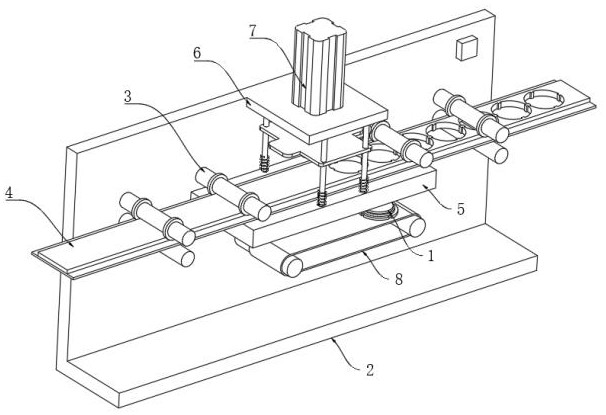 7
6
3
4
5
1
8
2