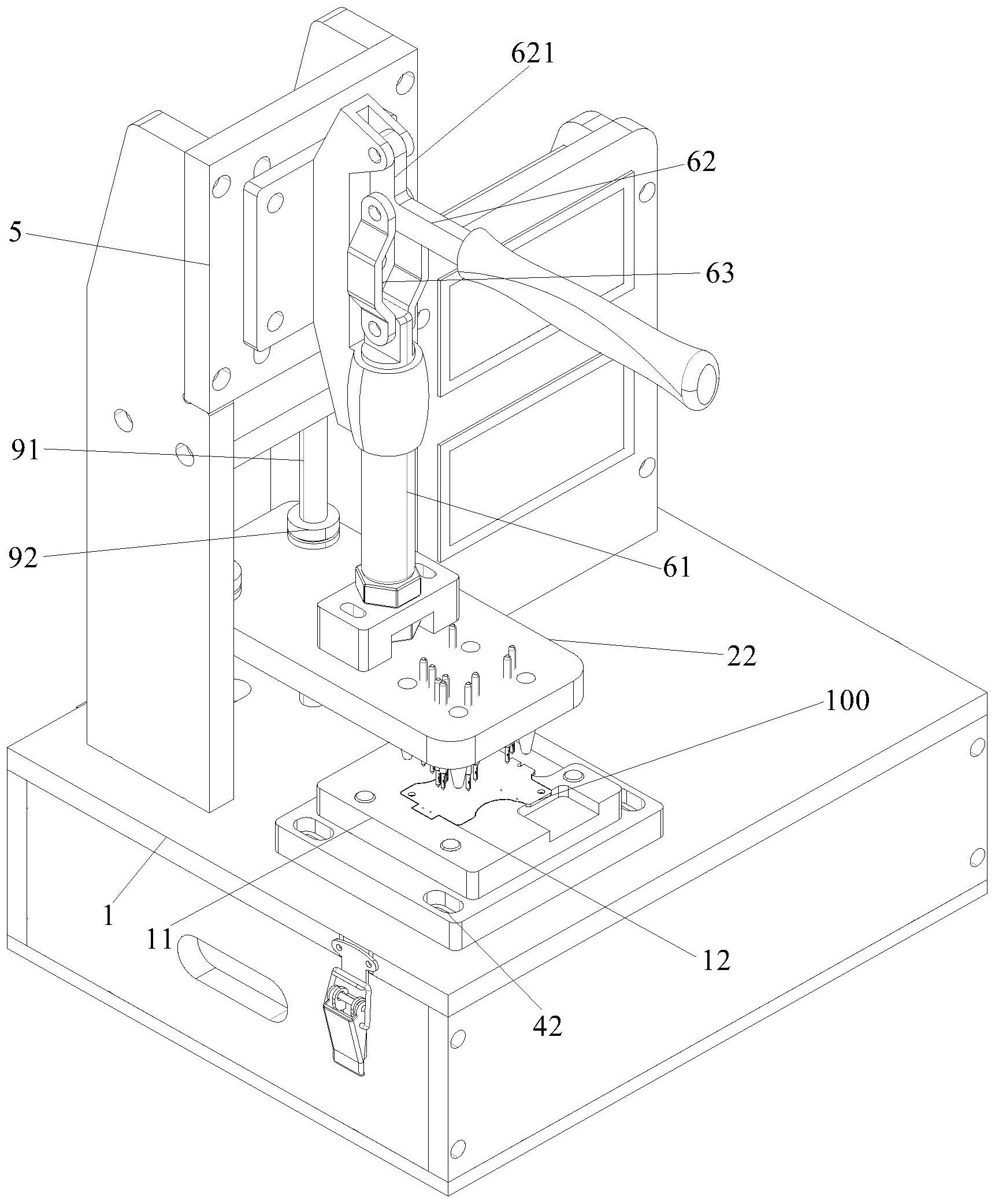 621
62
5
63
91
92
61
22
100
1
11
12
42