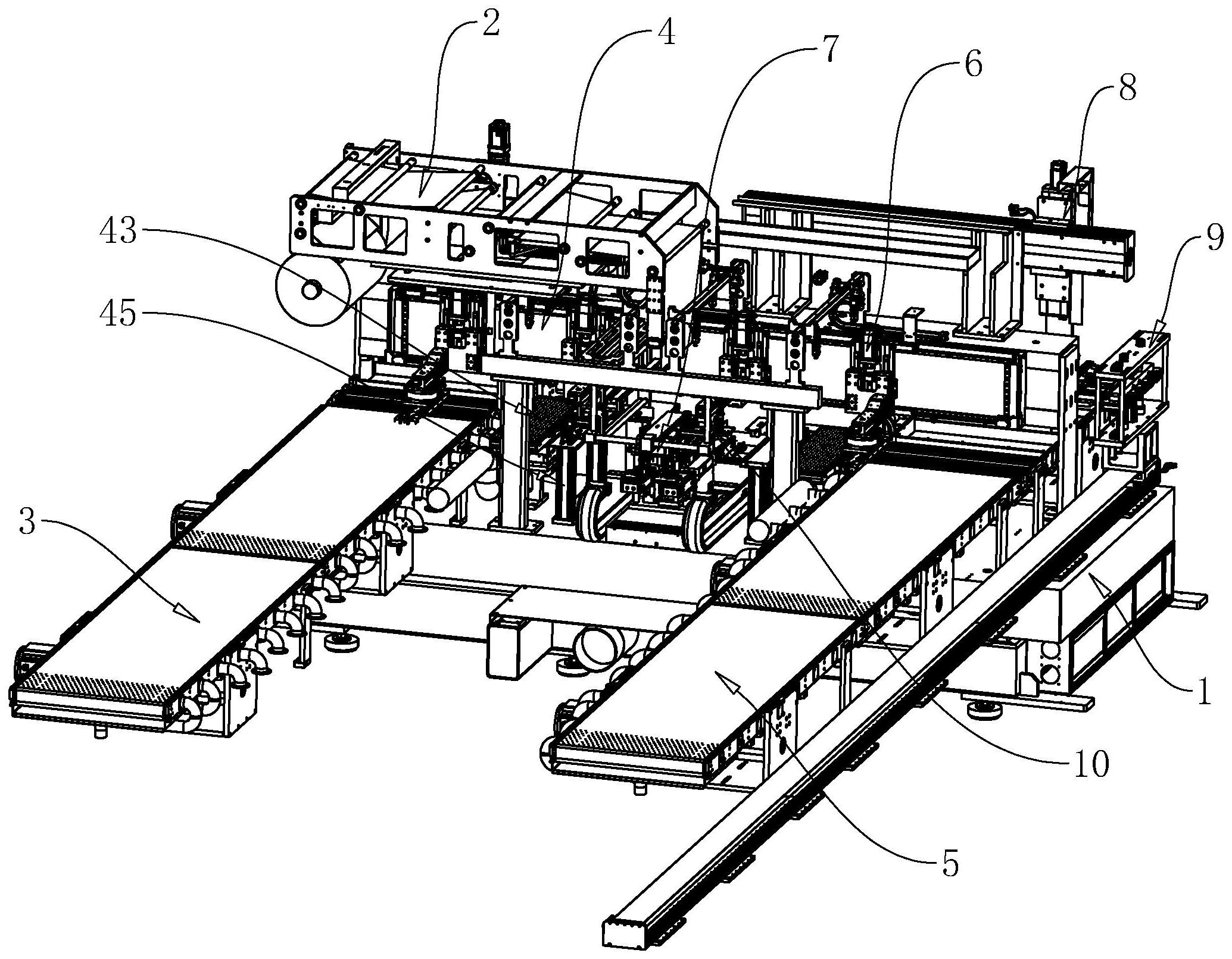 2
4
7
6
8
43
9
45
3
1
10
5