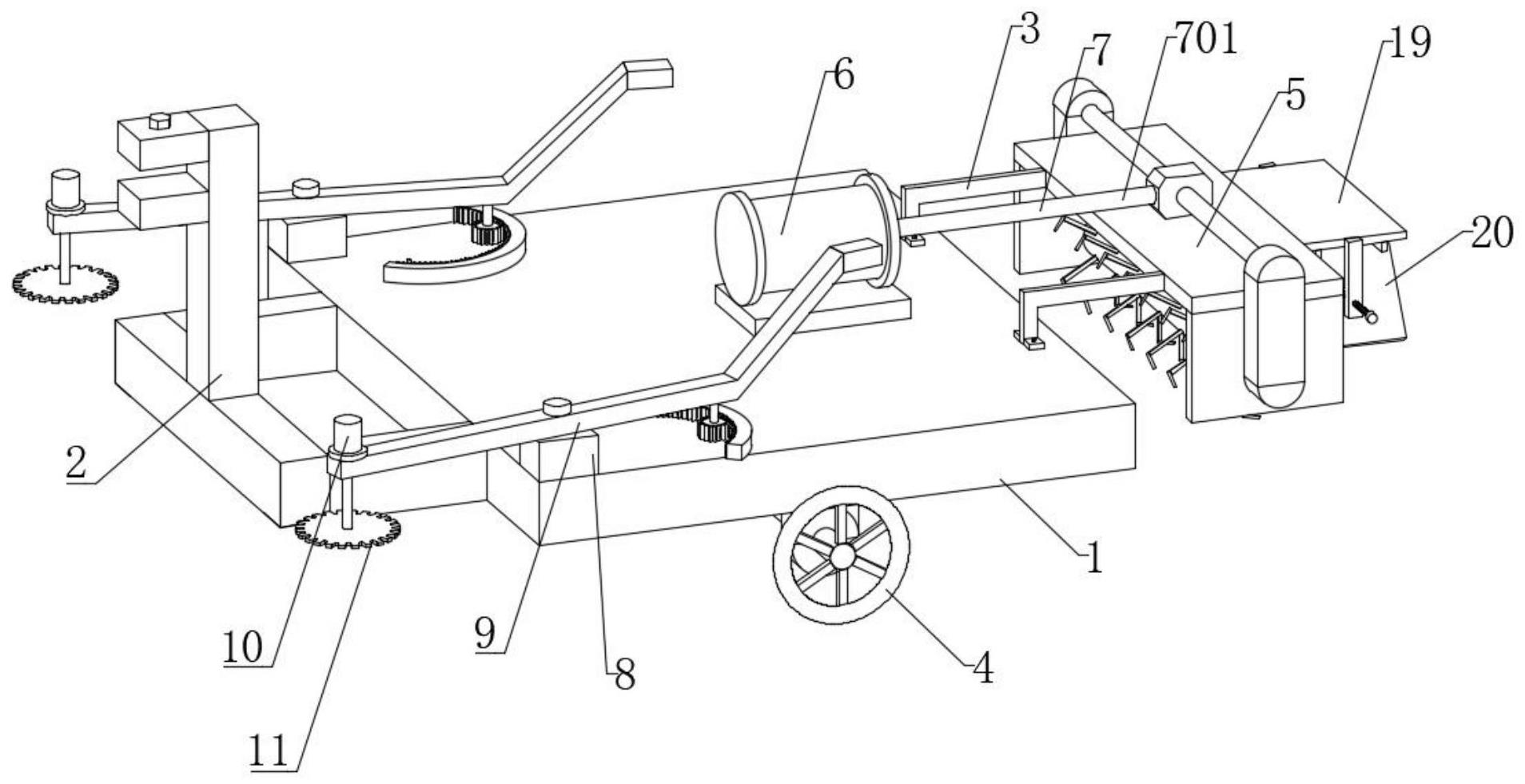 3
7
701
19
6
5
20
2
1
10
9
8
4
11