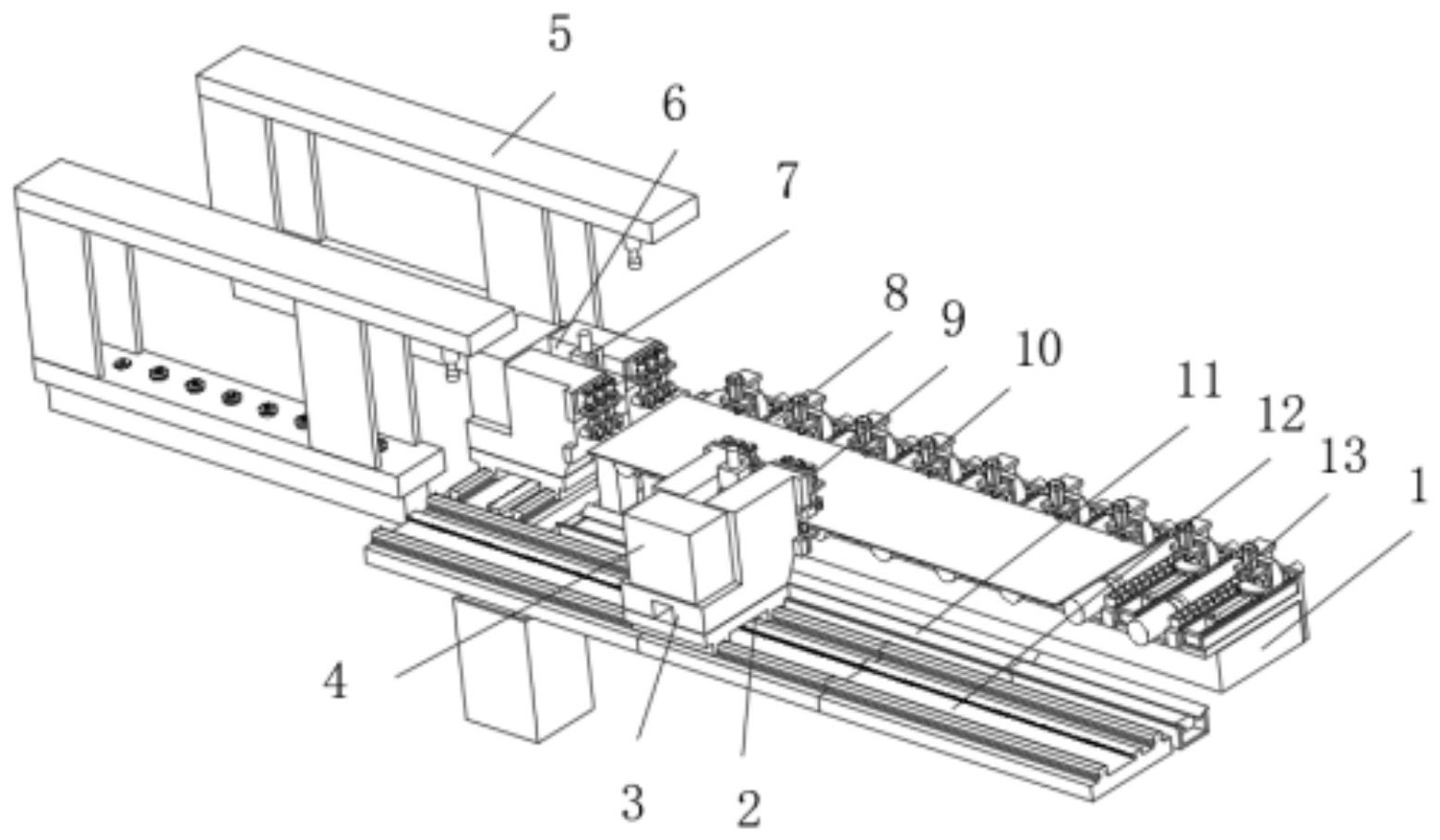 5
6
7
8
9
10
11
12
13
1
4
3
2