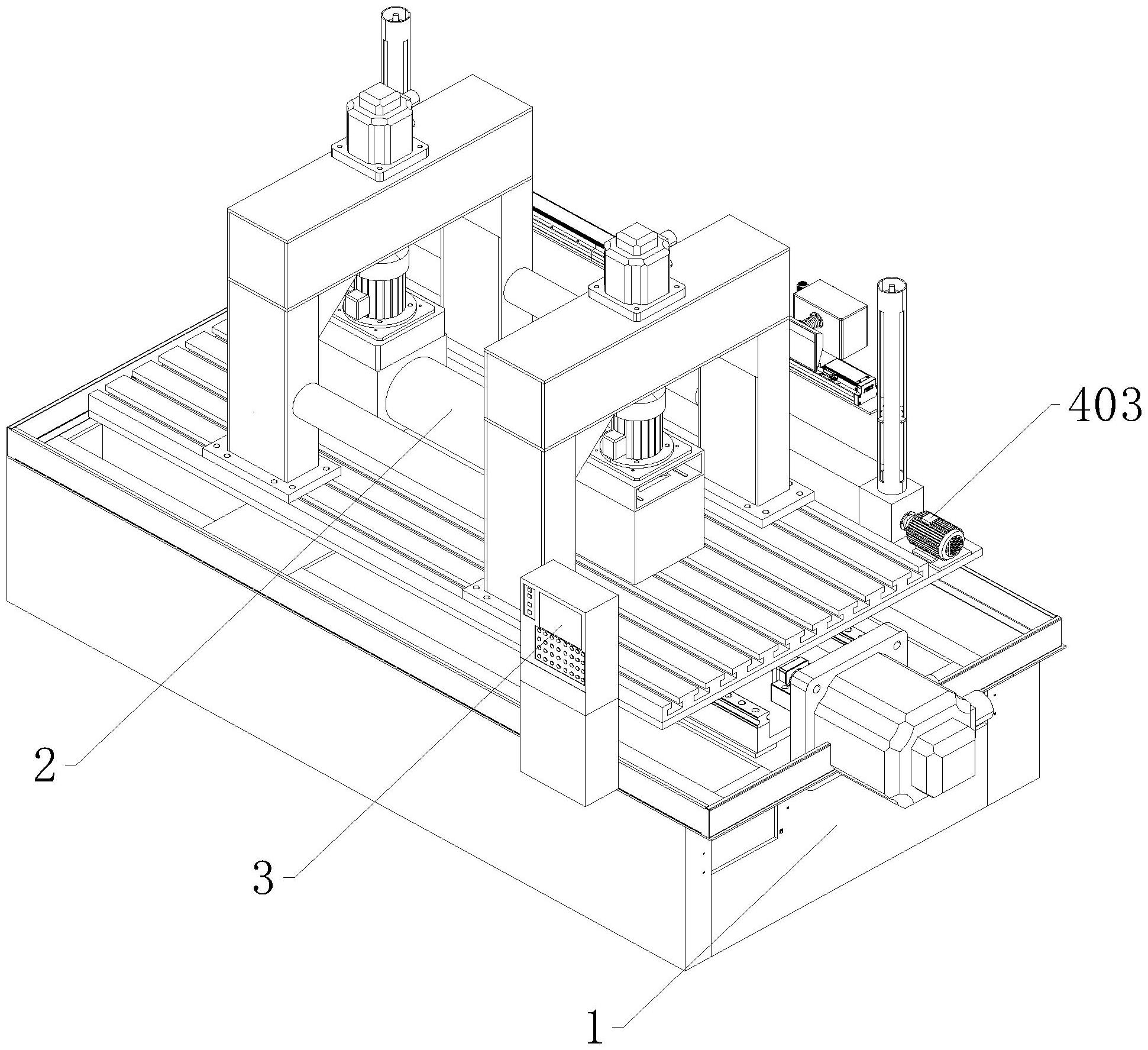 403
2
3
1