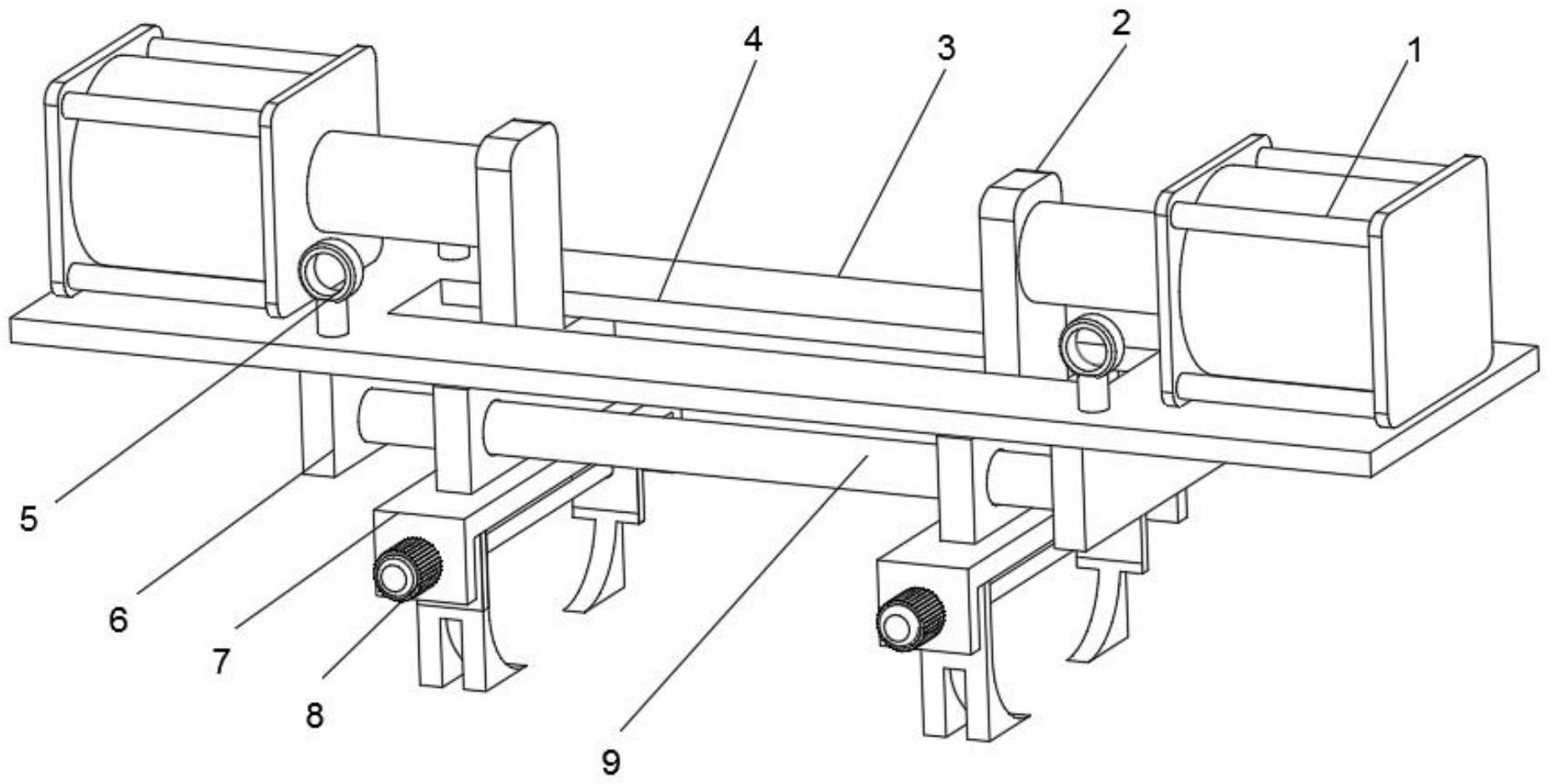 4
3
2
1
5
6
7
8
9