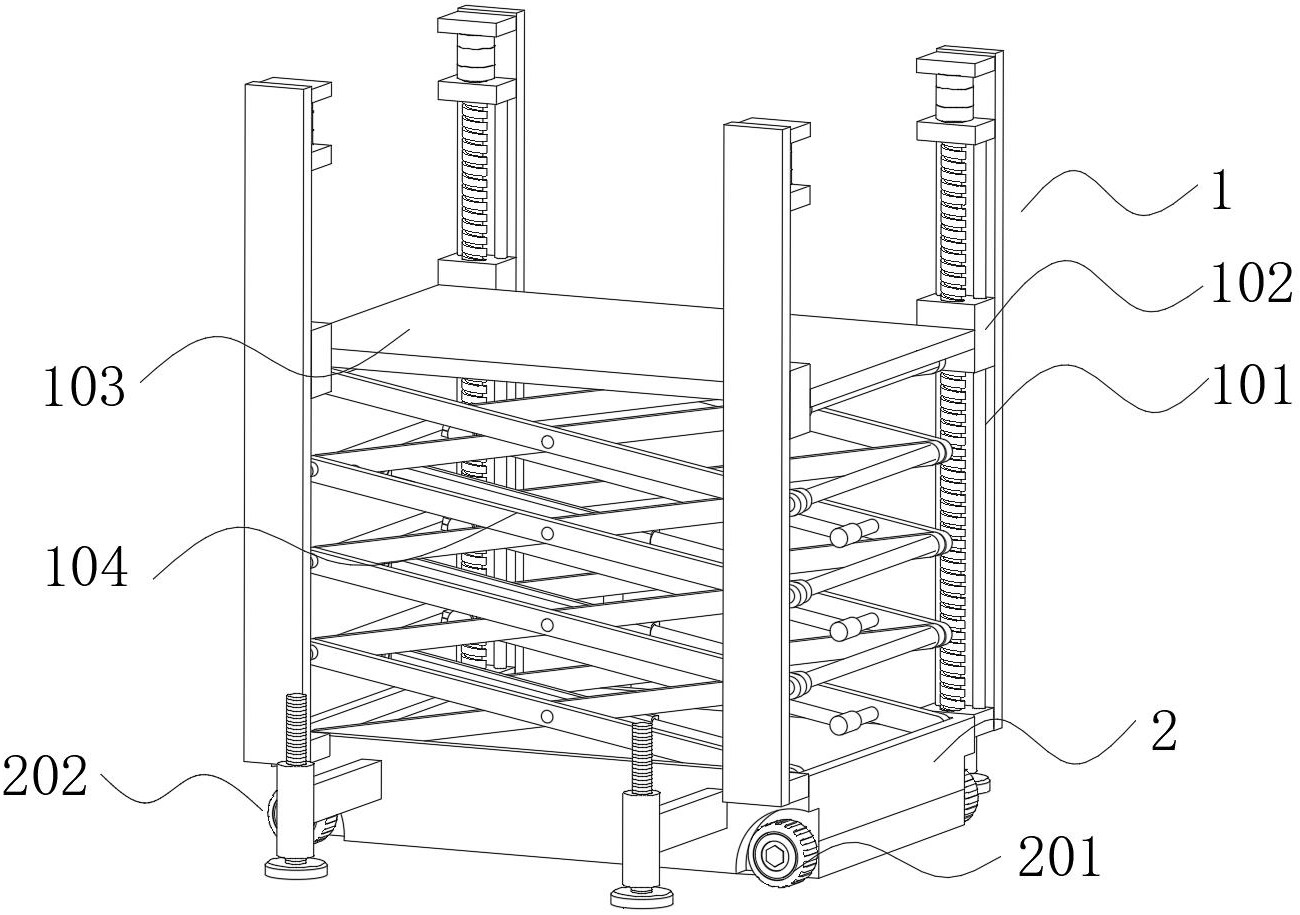 1
102
103
101
104
2
202
201