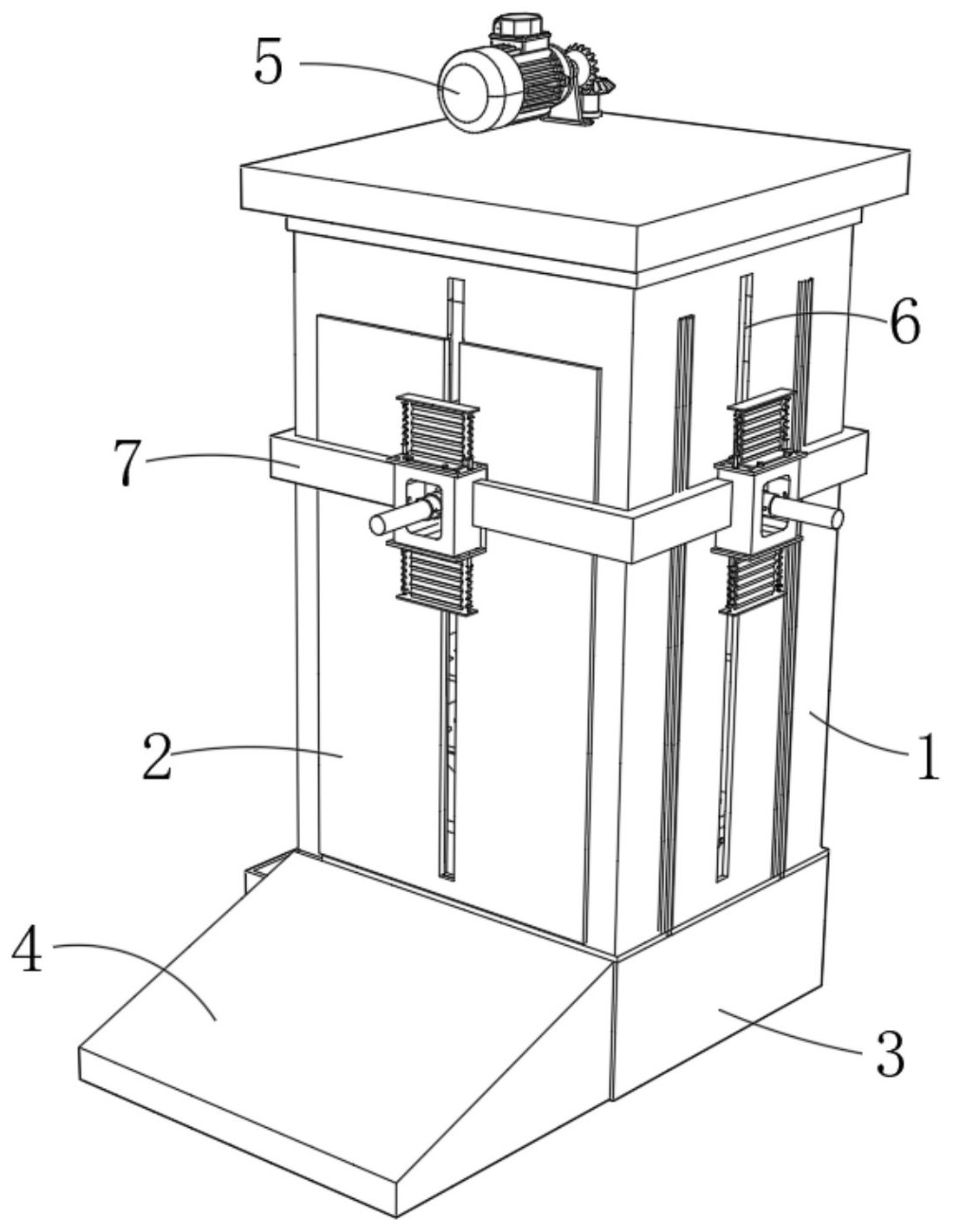 5
6
7
2
1
4
3