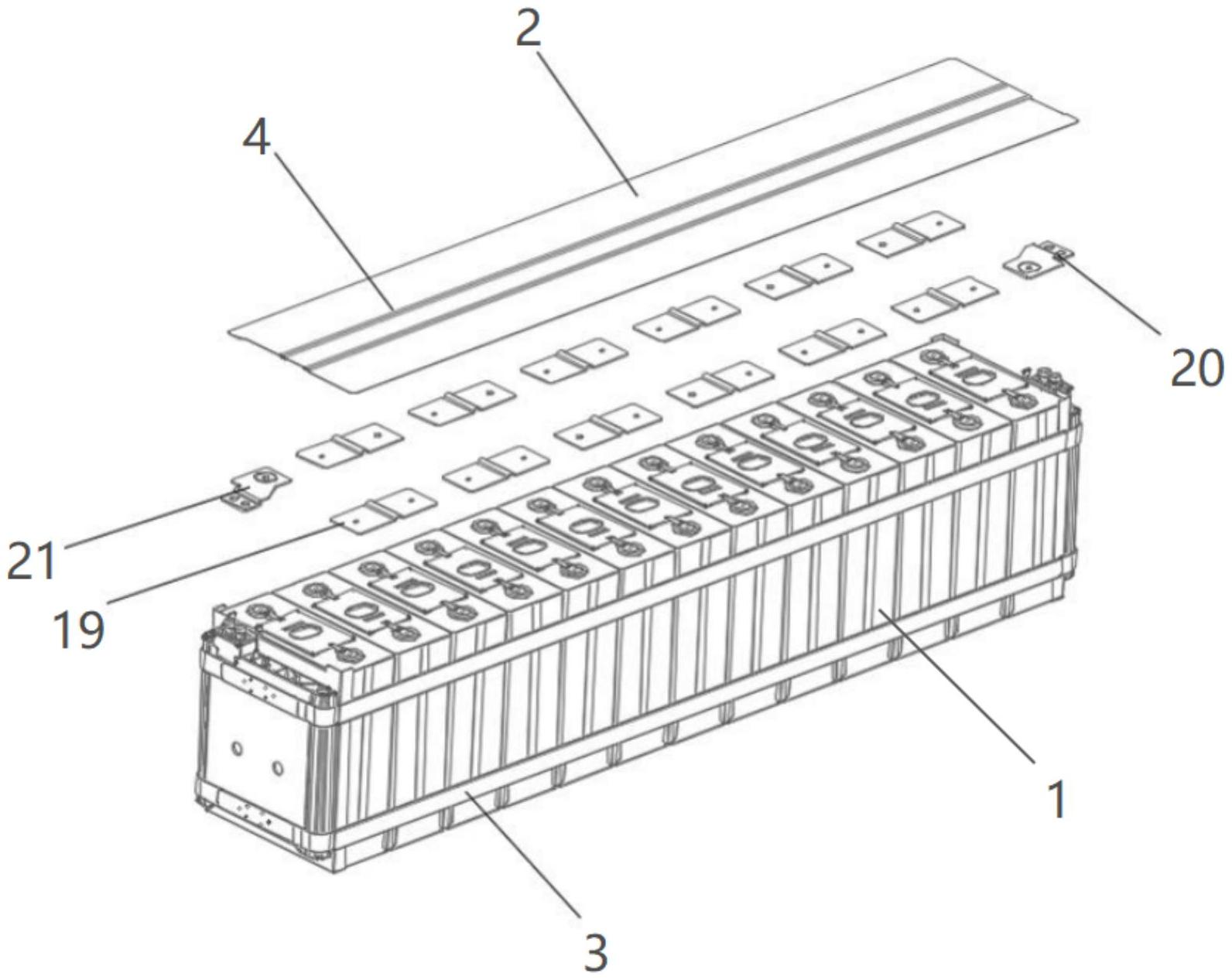 2
4
20
21
19
1
3