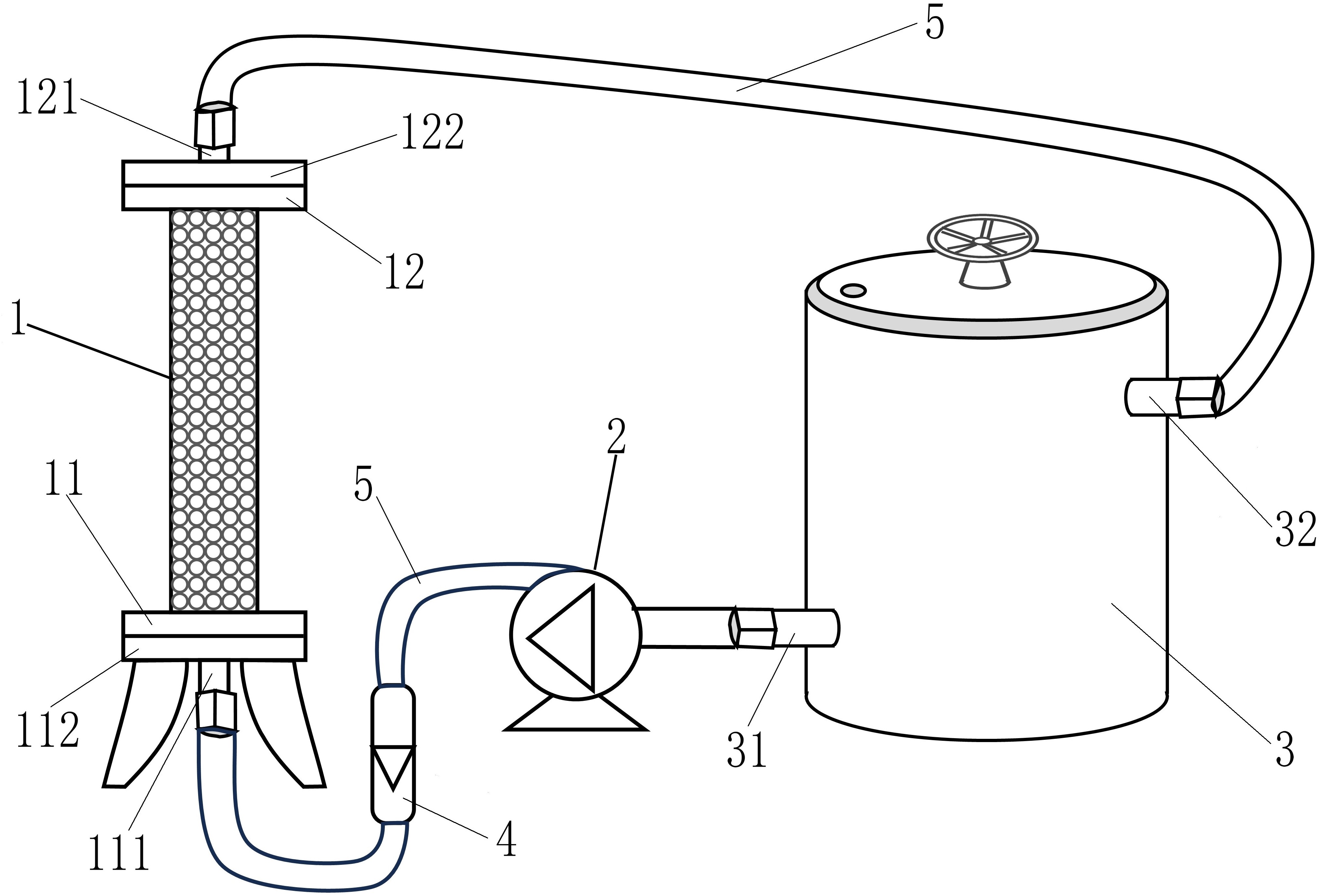 5
121
122
12
1
2
11
5
32
112
31
3
111
4