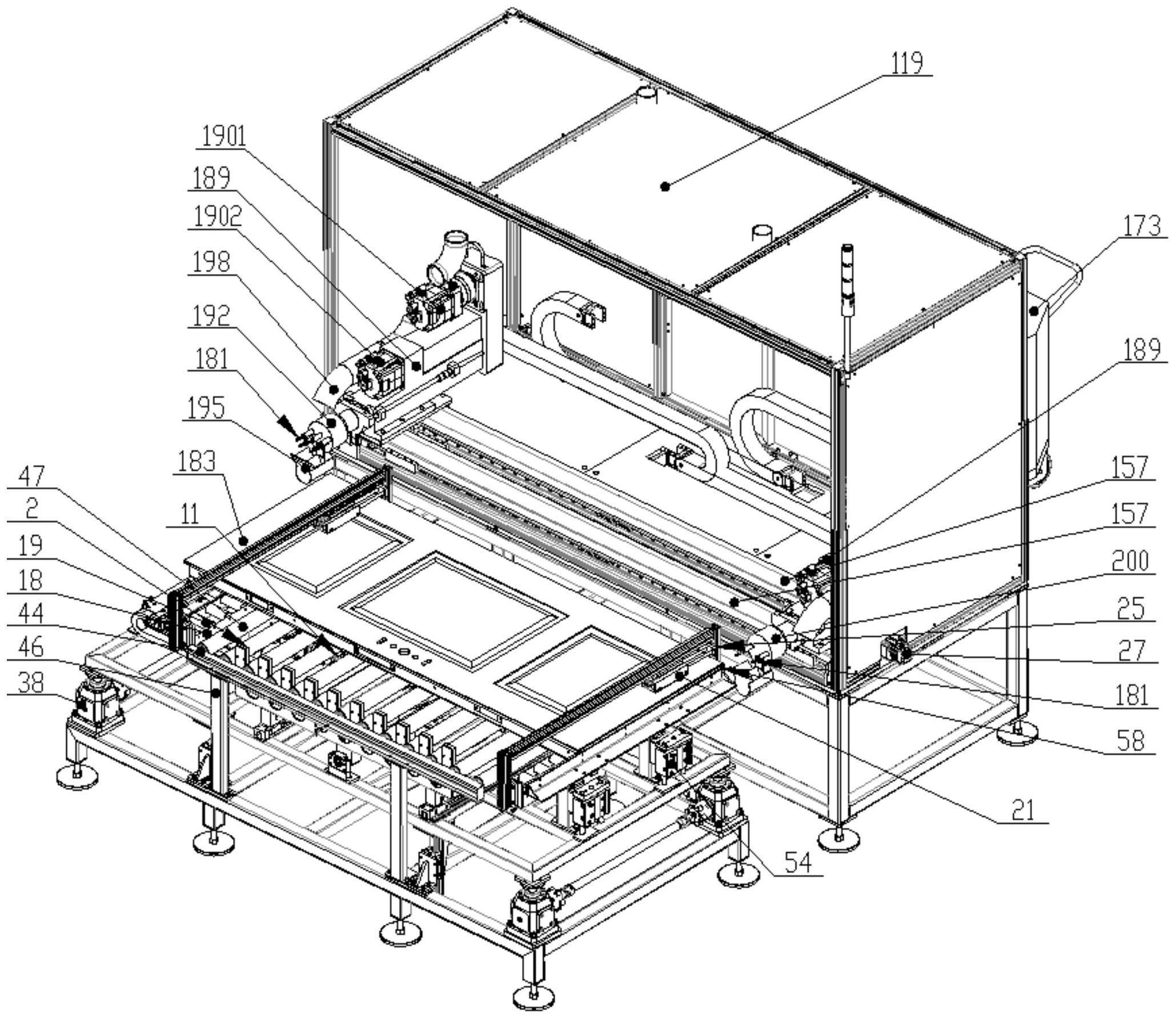 119

1901

189

1902

198

192

181

195

183

47

2

11

19

18

44

46

38

173

189

157

157

200

25

27

181

58

21

54