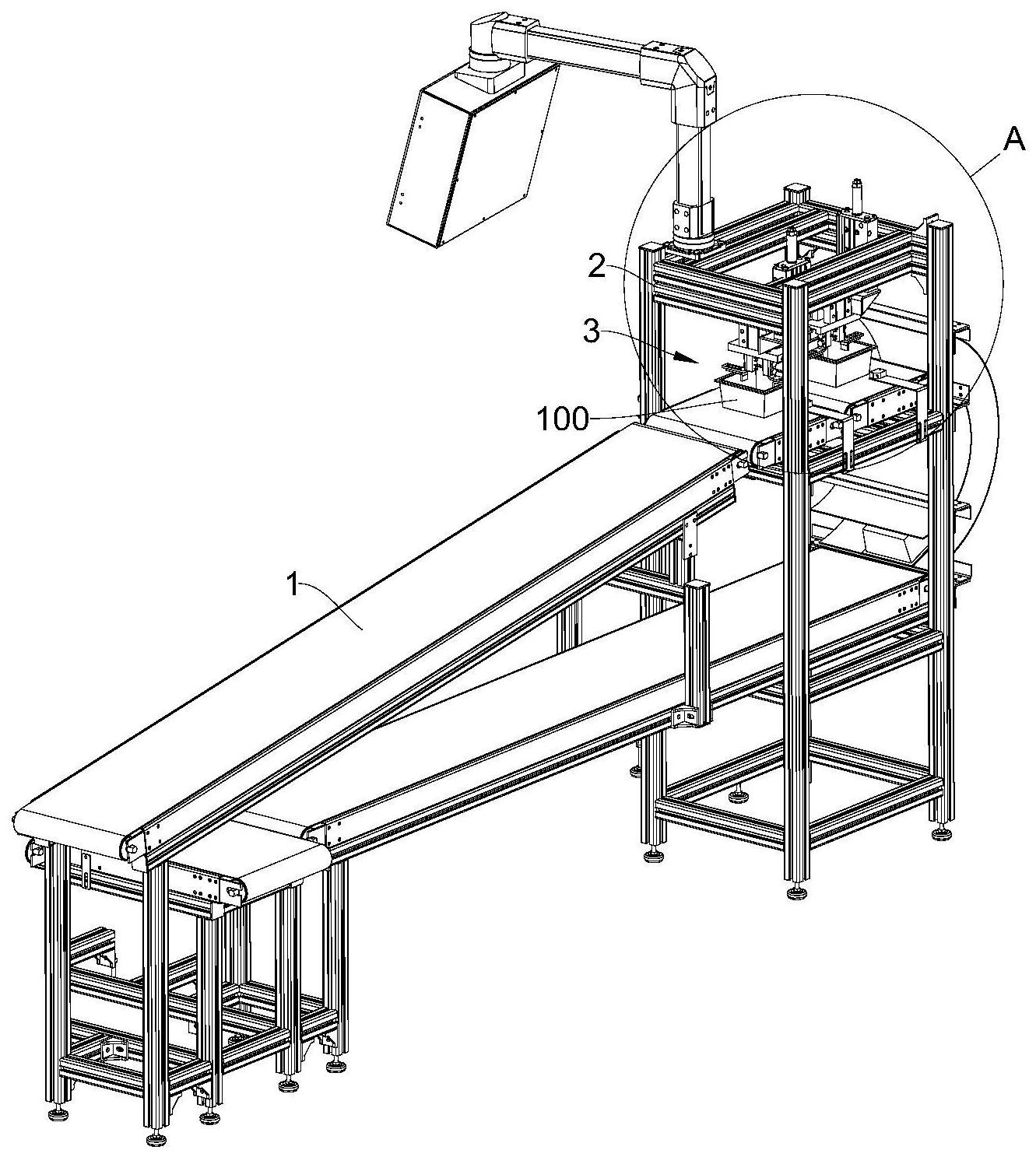 A
2
3
100
1