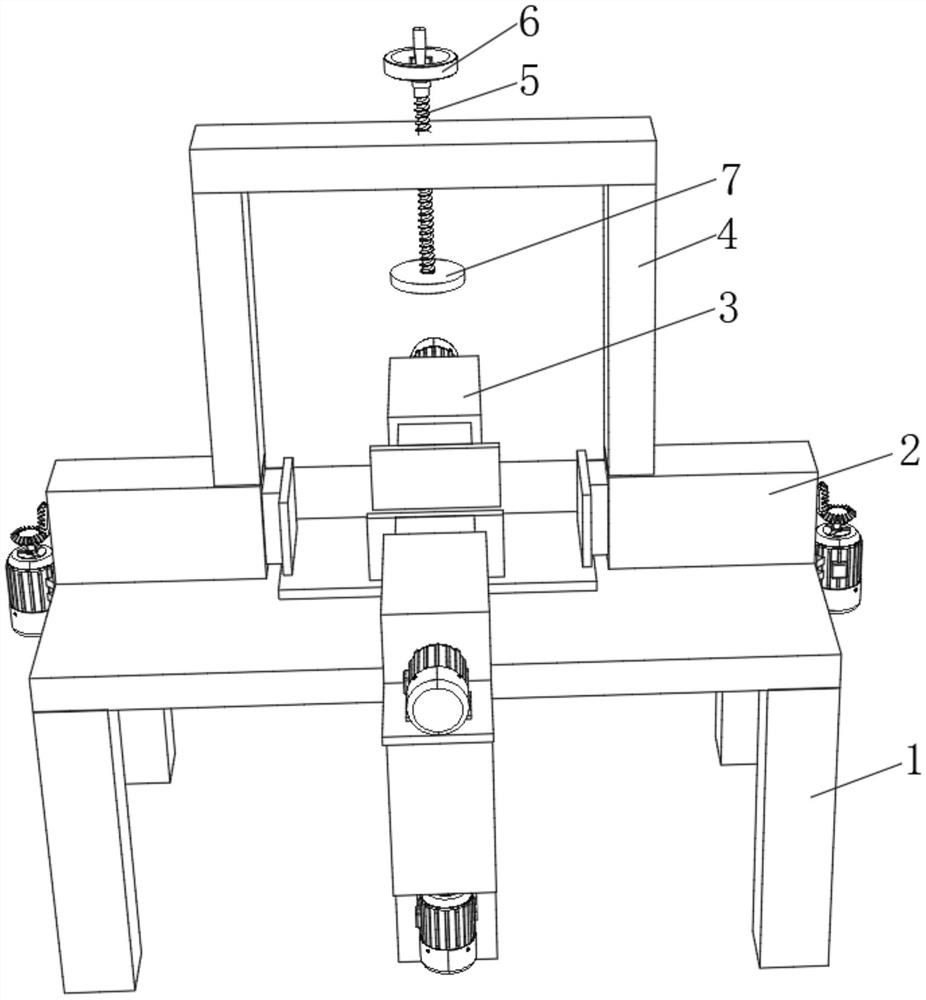 6
5
7
4
3
2
1