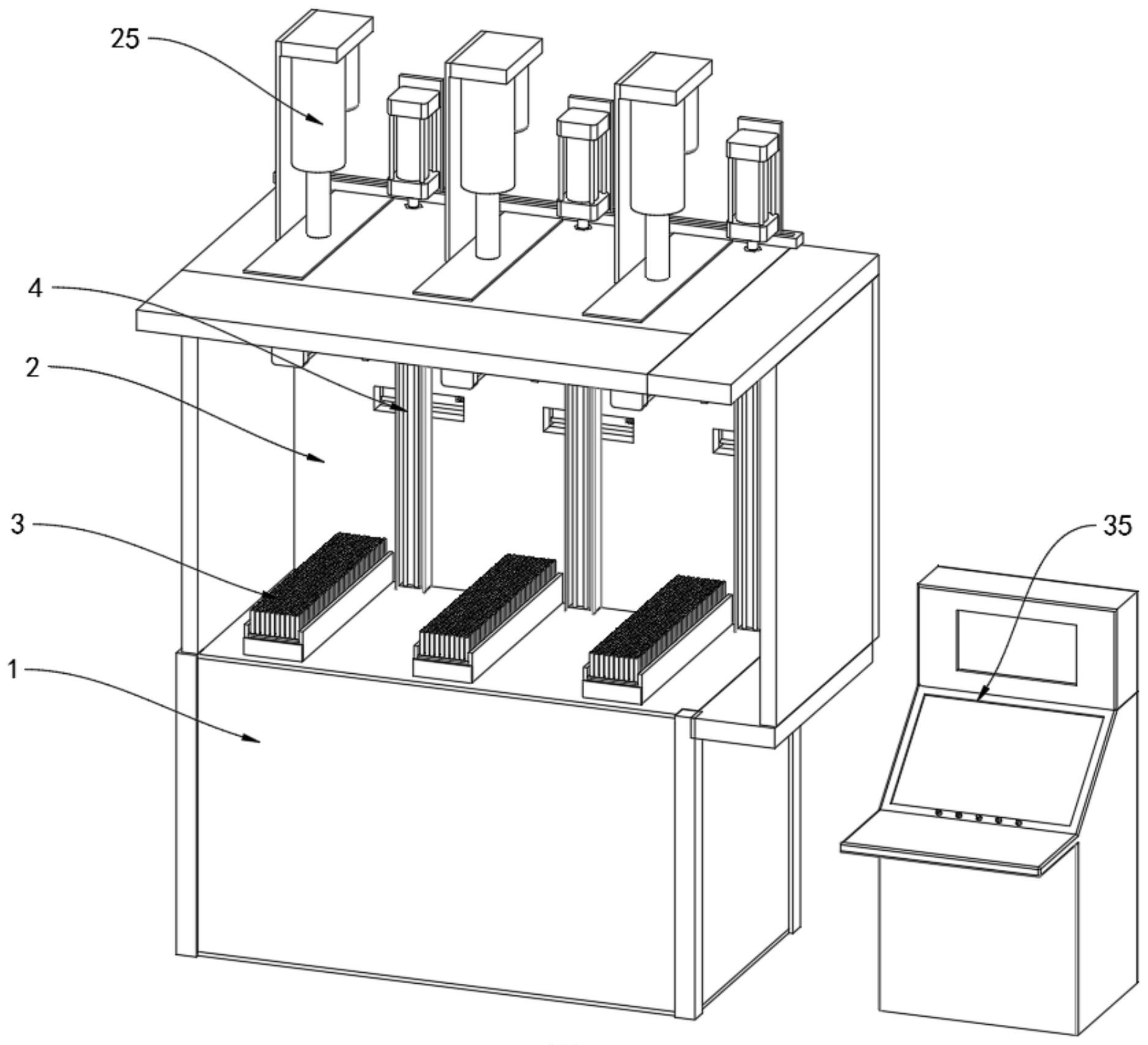 25
4
2
3
35
1