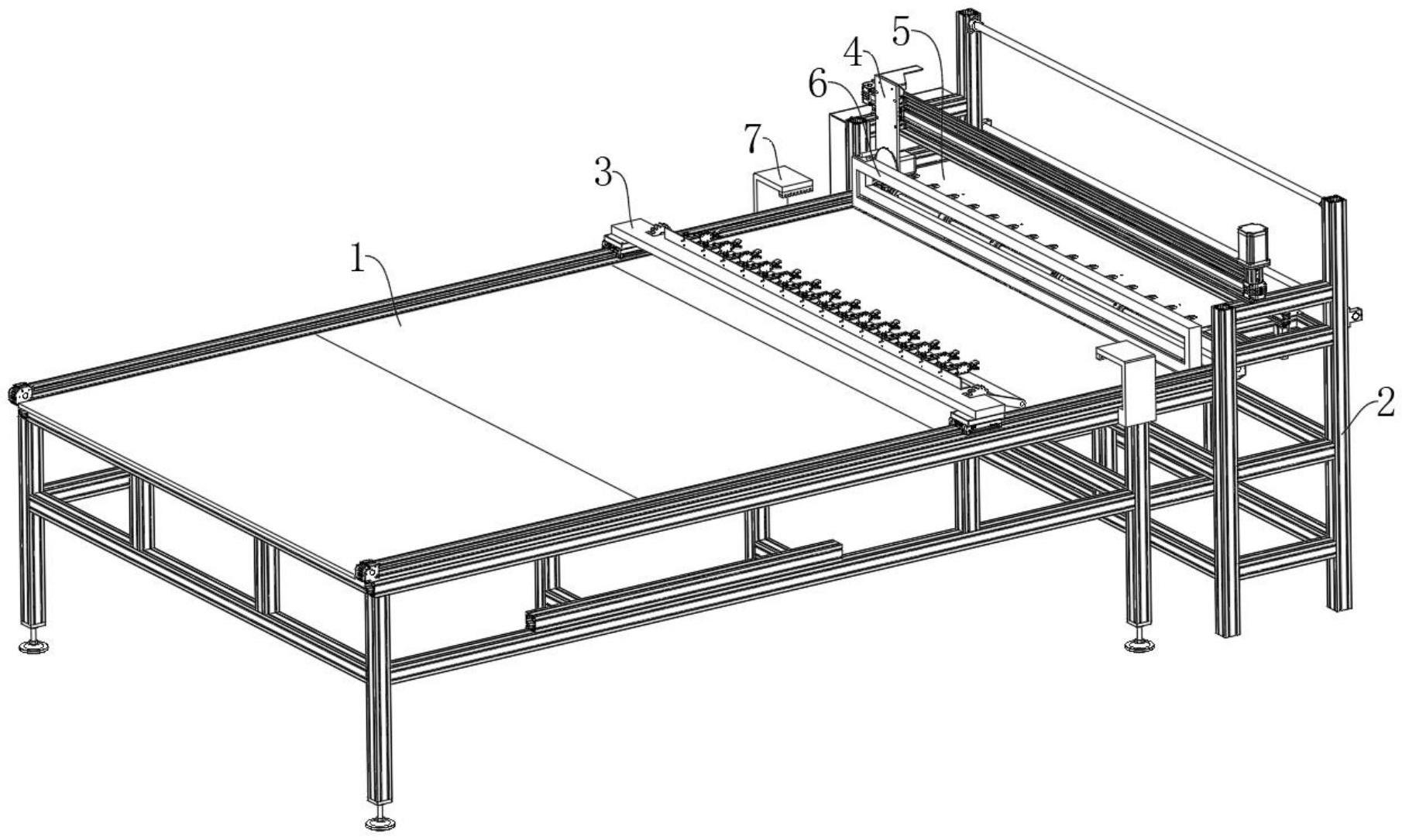 5
4
6
7
3
1
2