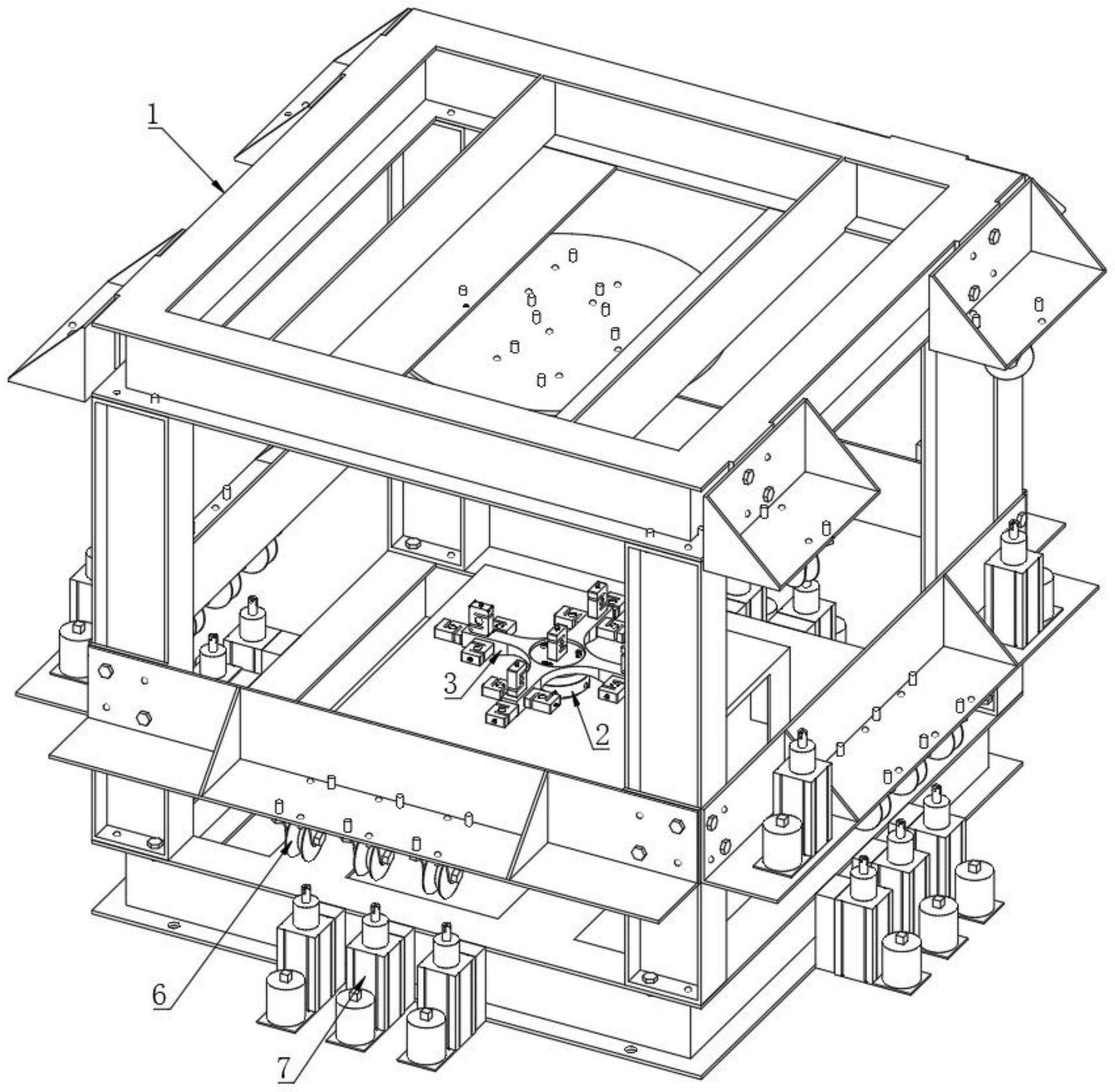 1
3
2
6
7