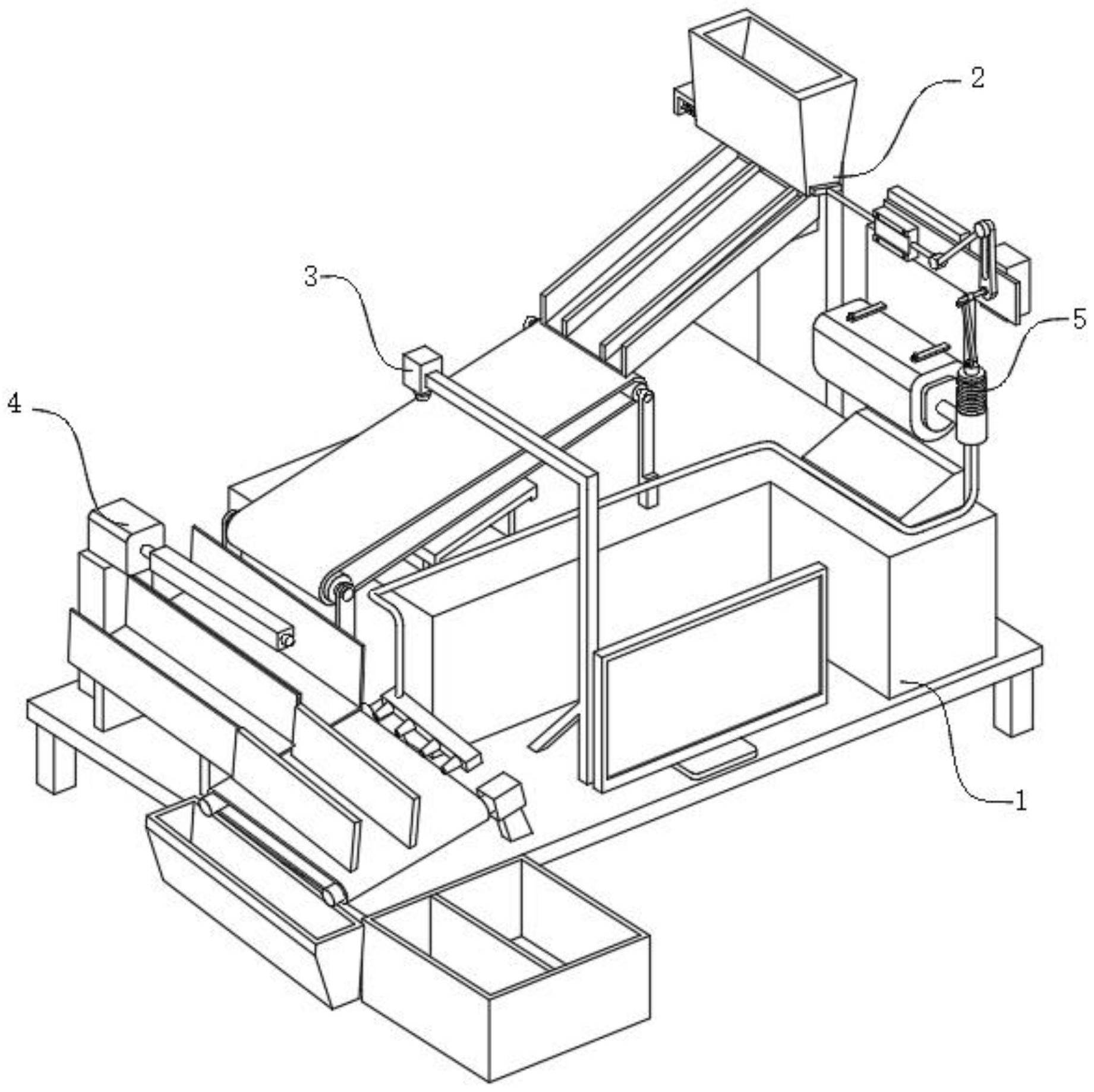 2
3
5
4
1