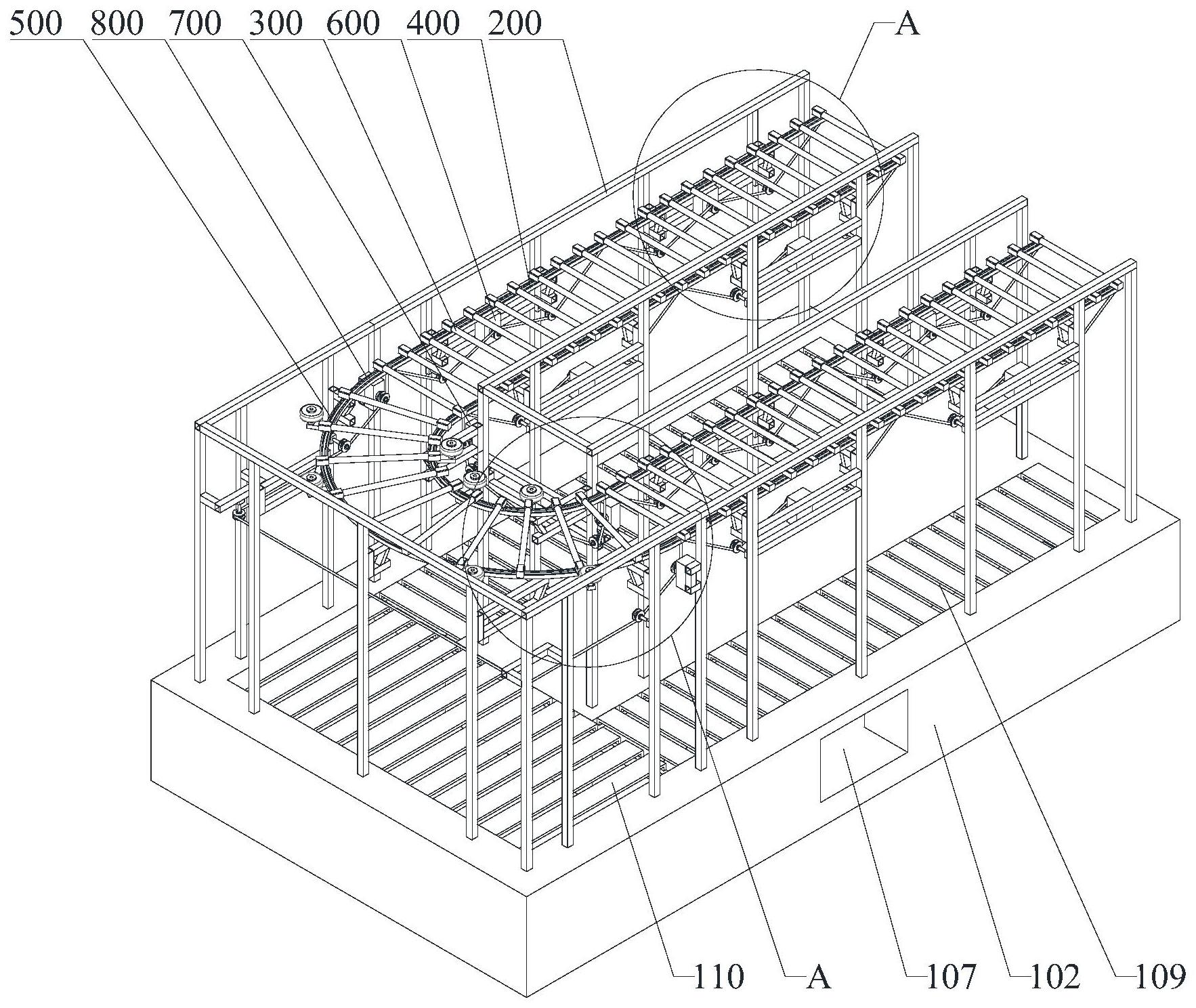 500 800 700 300 600 400 200

A

110

A

107

102

109