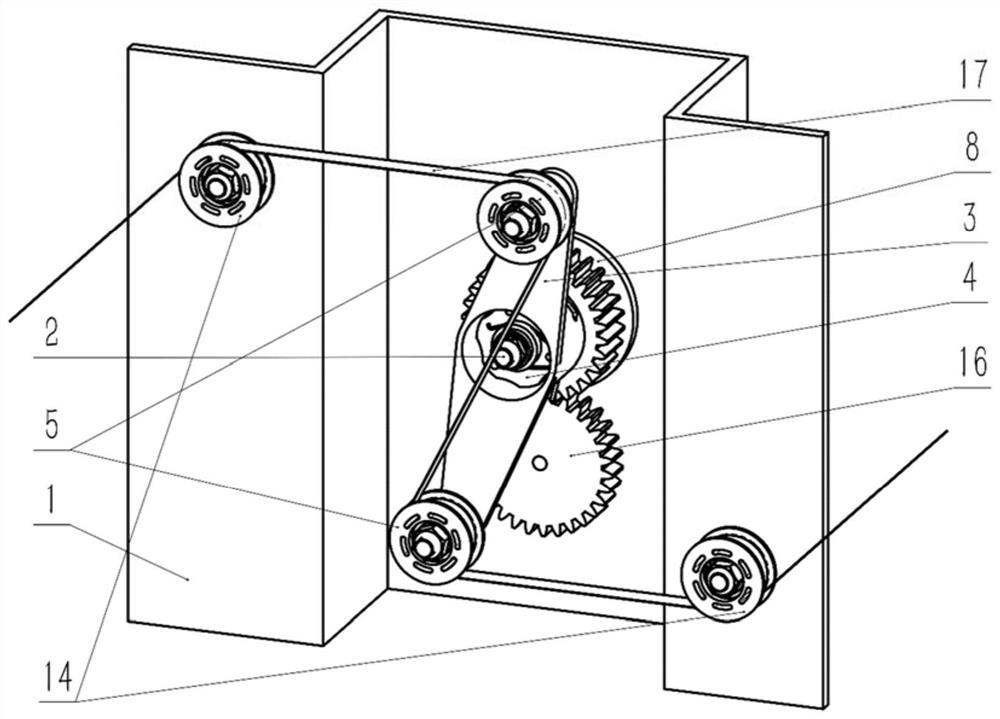 17
8
3
4
16
2
5
1
14