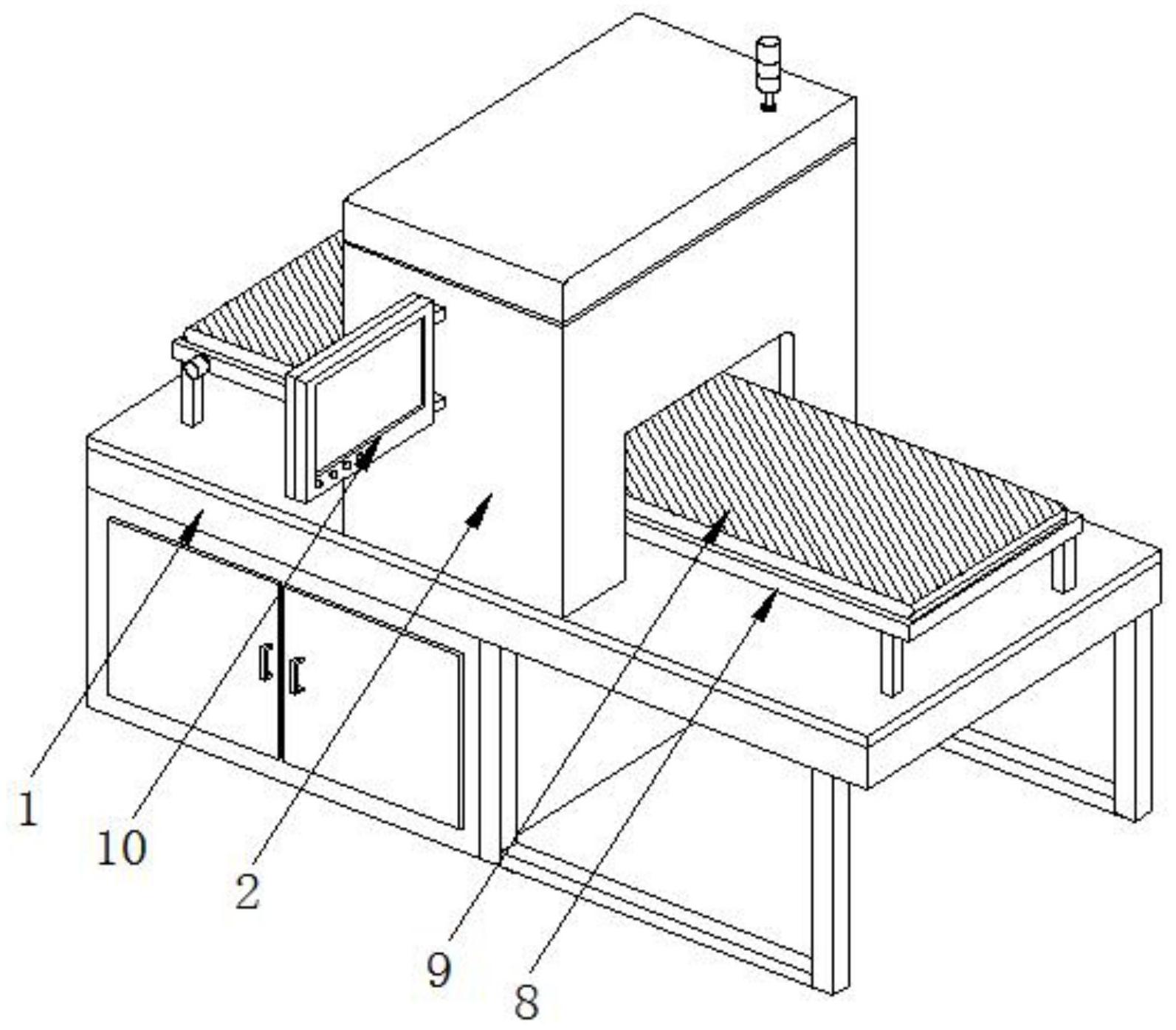 1
10
2
9
8