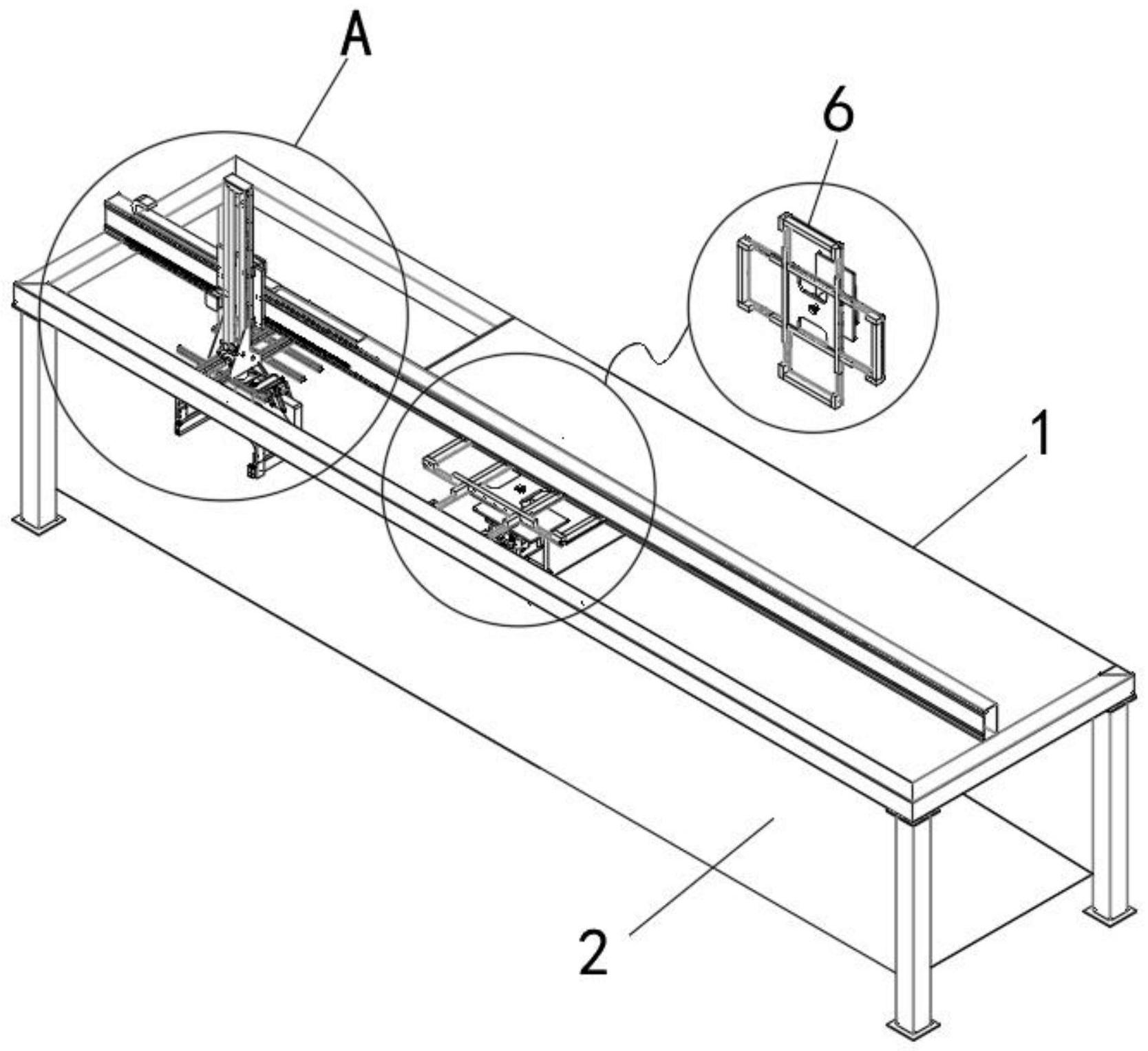 A
6
1
2