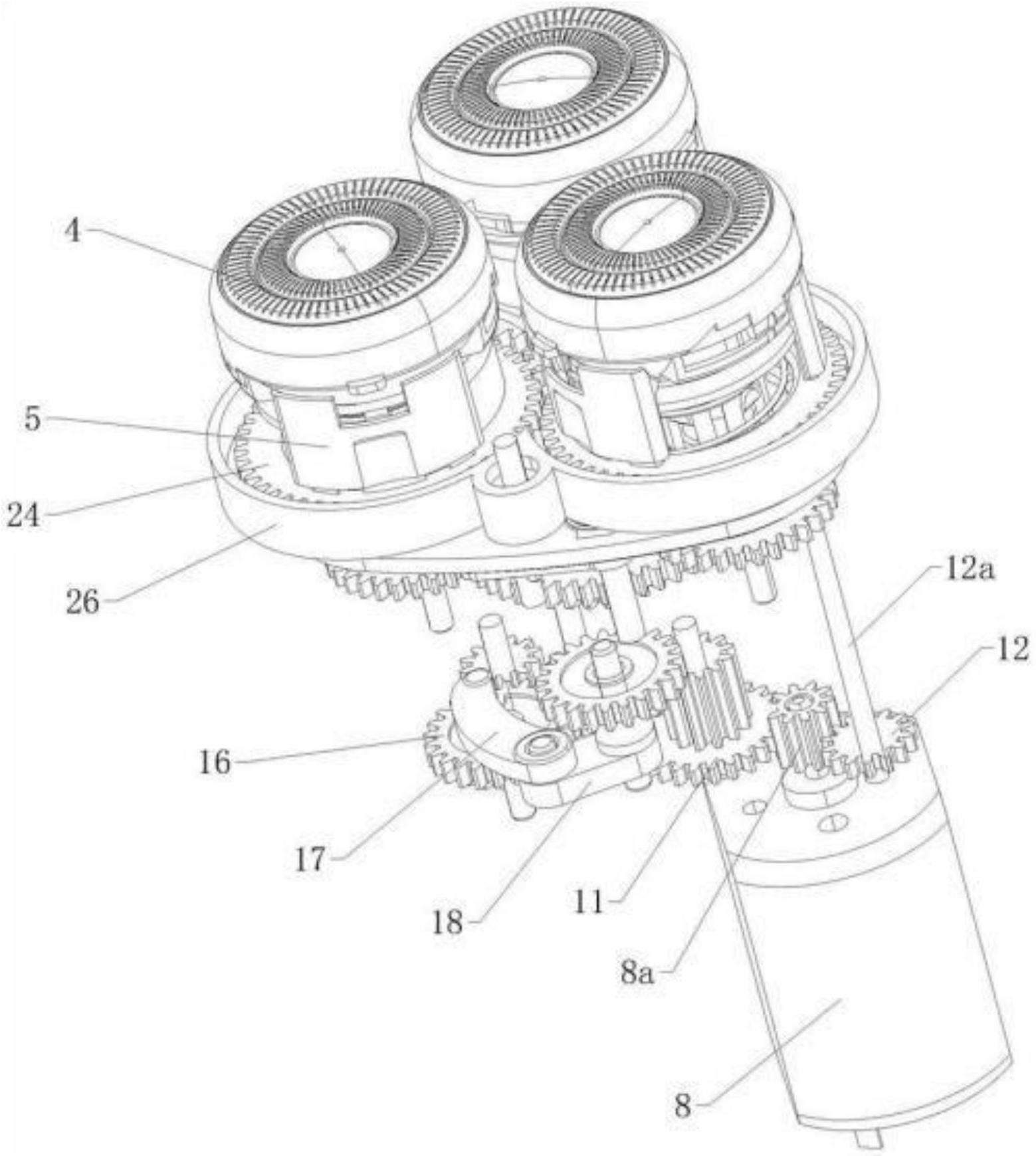 4
5
24
26
12a
12
16
17
18
11
8a
8