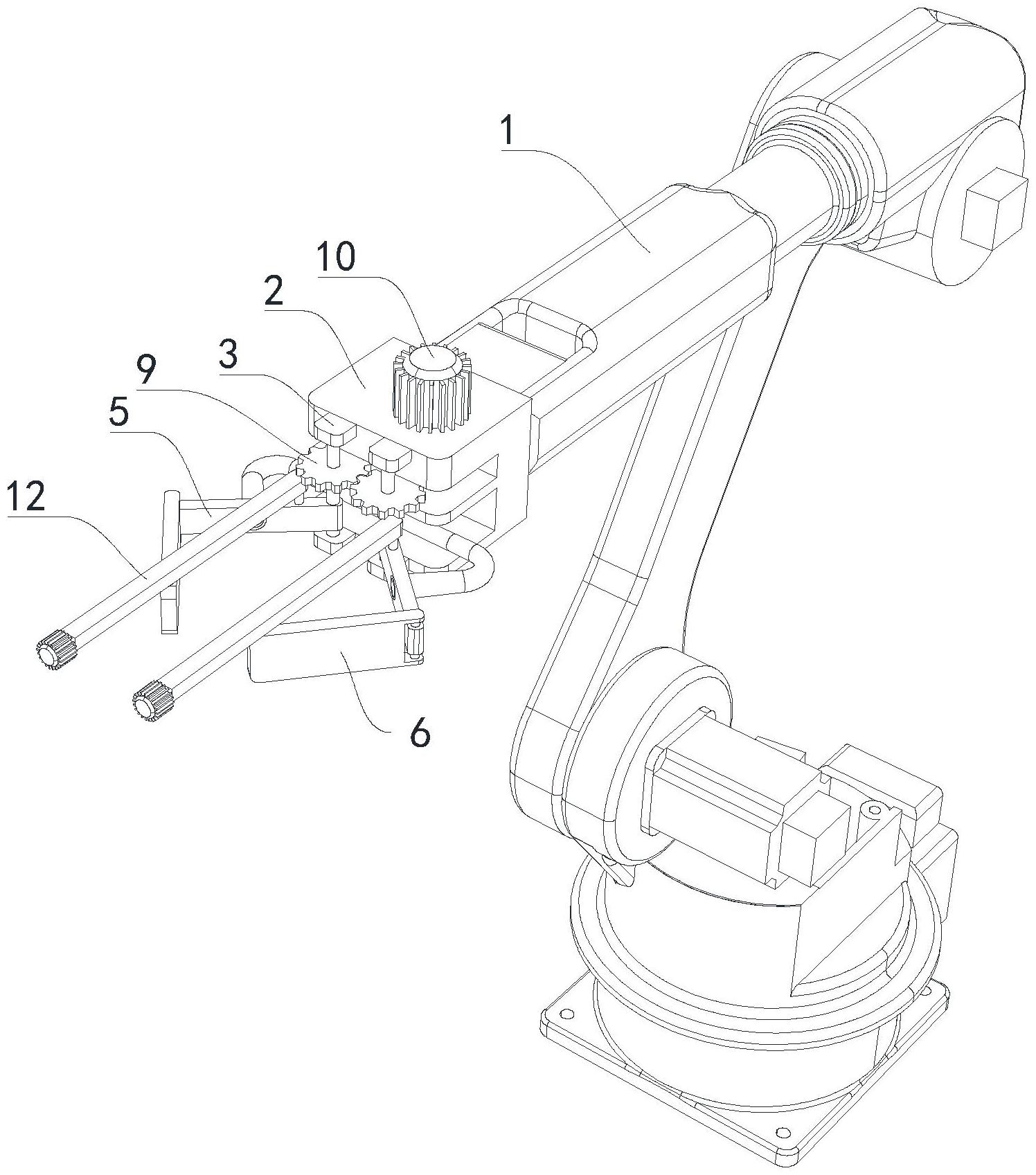 1
10
2
3
9
5
12
6