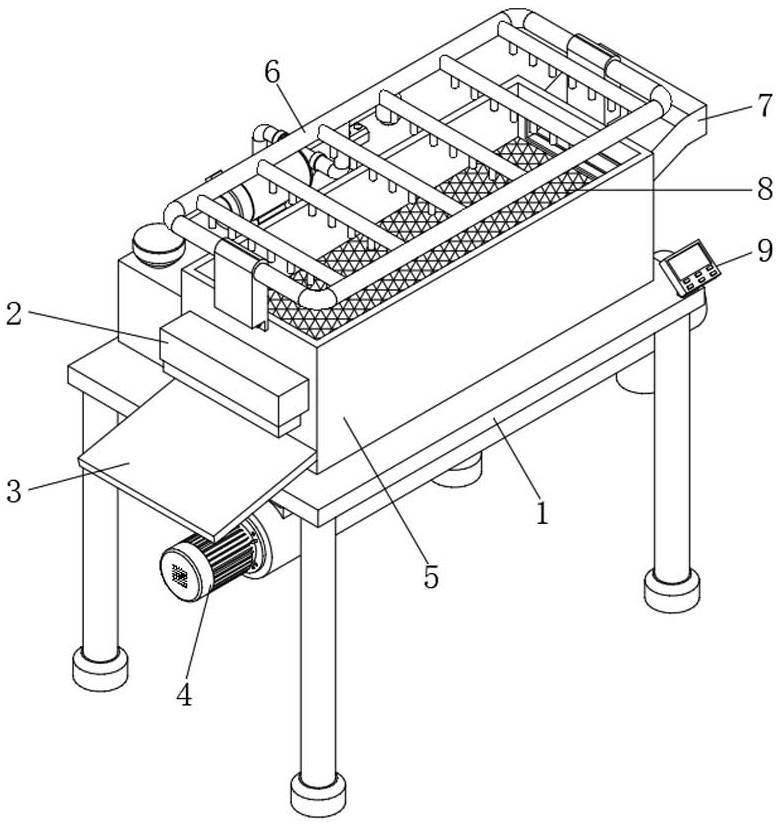 6
7
8
9
2
3
1
5
4