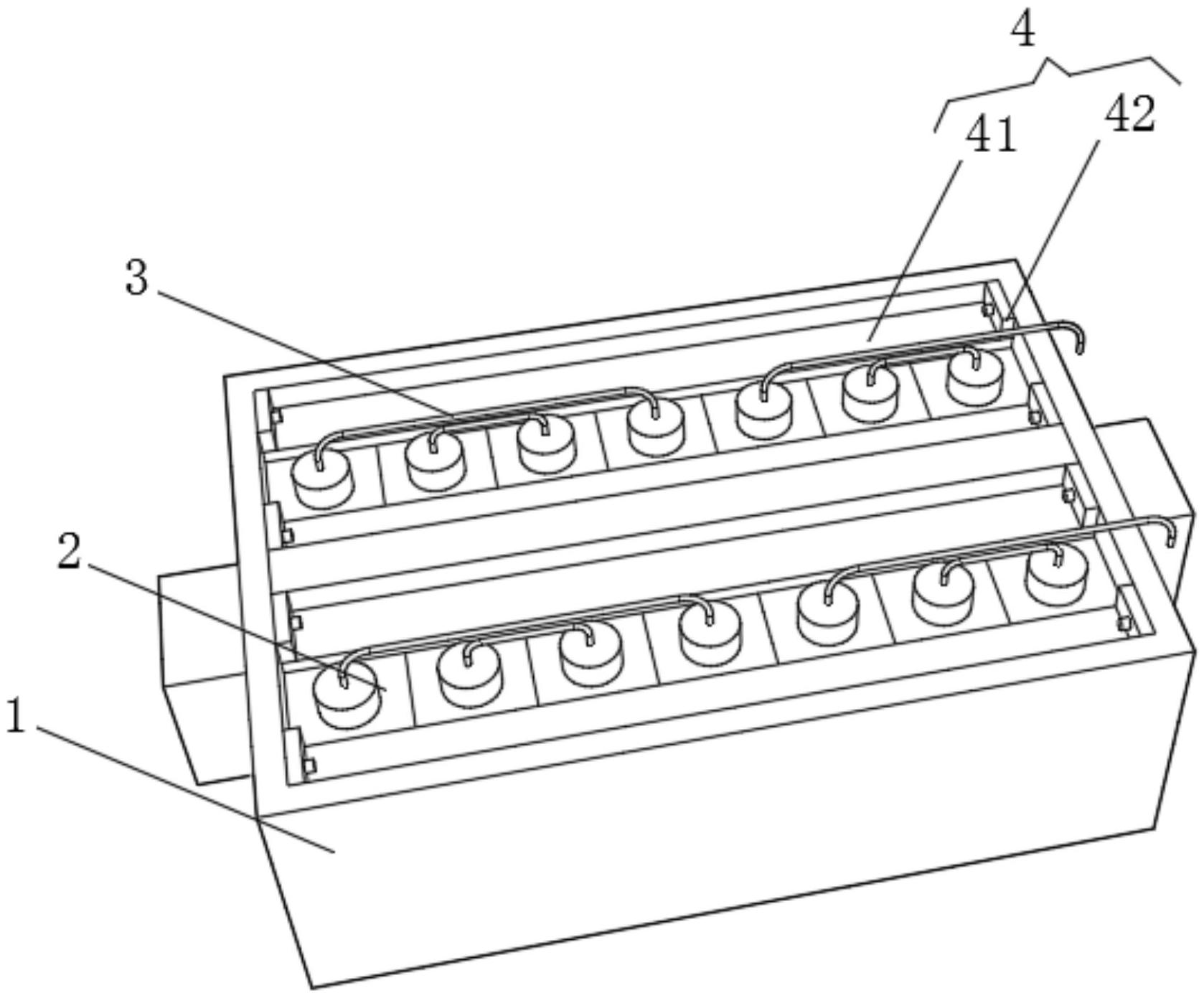 4
41
42
3
2
1