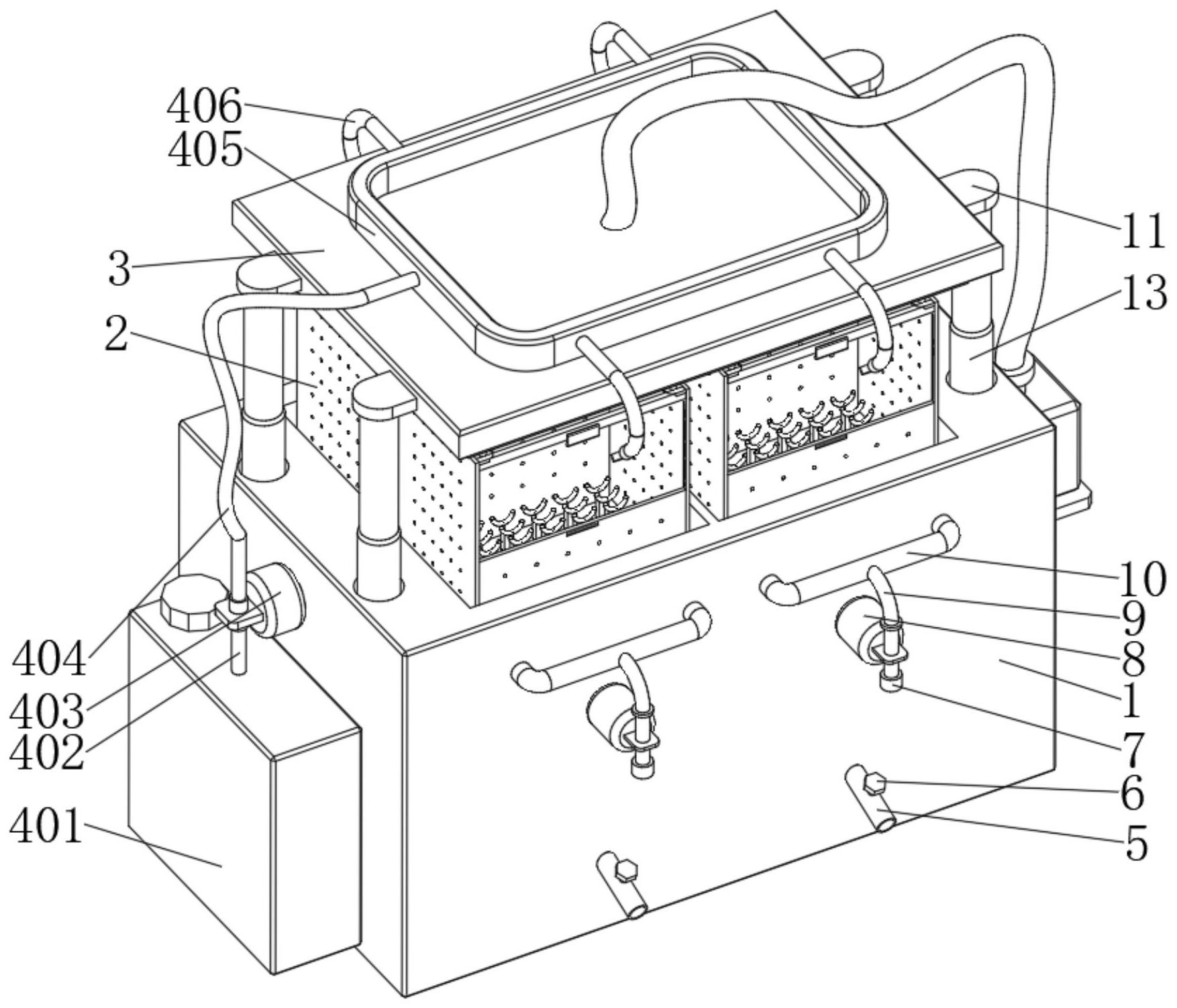 406
405
3
2
404
403
402
401
11
13
10
9
8
1
7
6
5