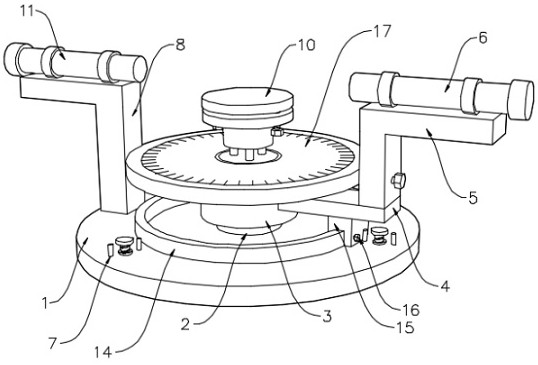 11
8
10
17
6
5
4
16
15
3
2
14
7
1