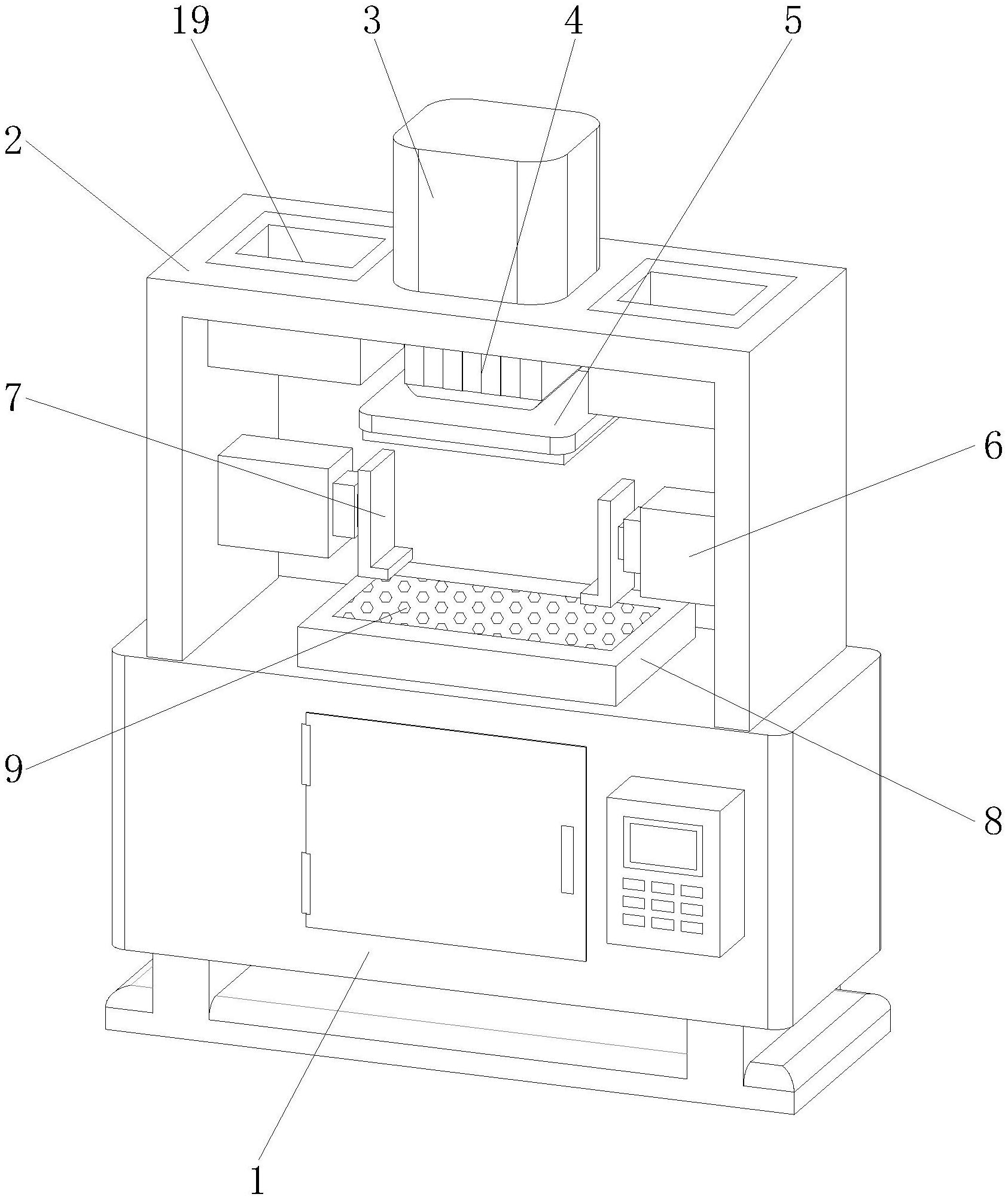 19
3
4
5
2
7
6
9
8
1