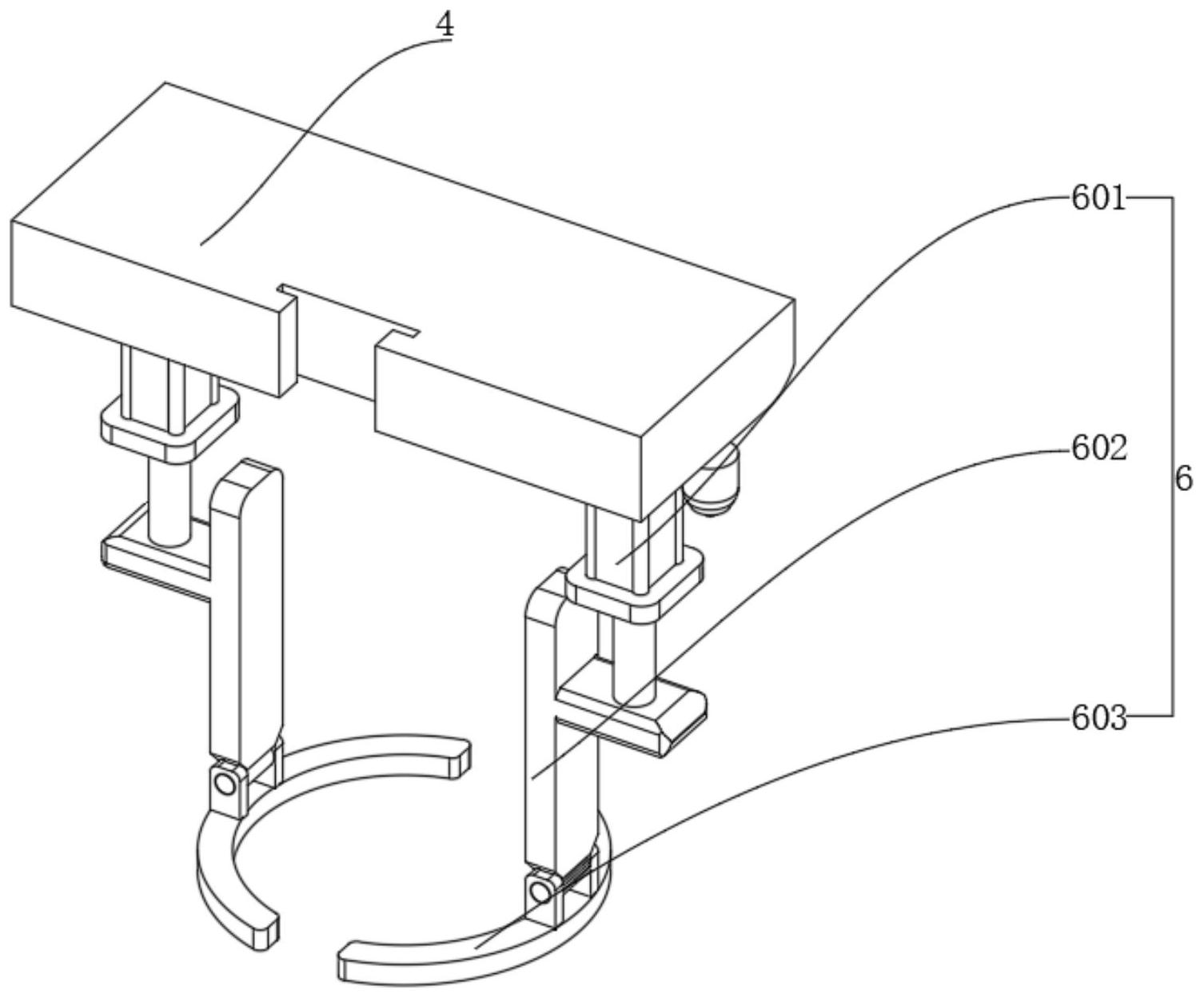 4

601

602

6

603