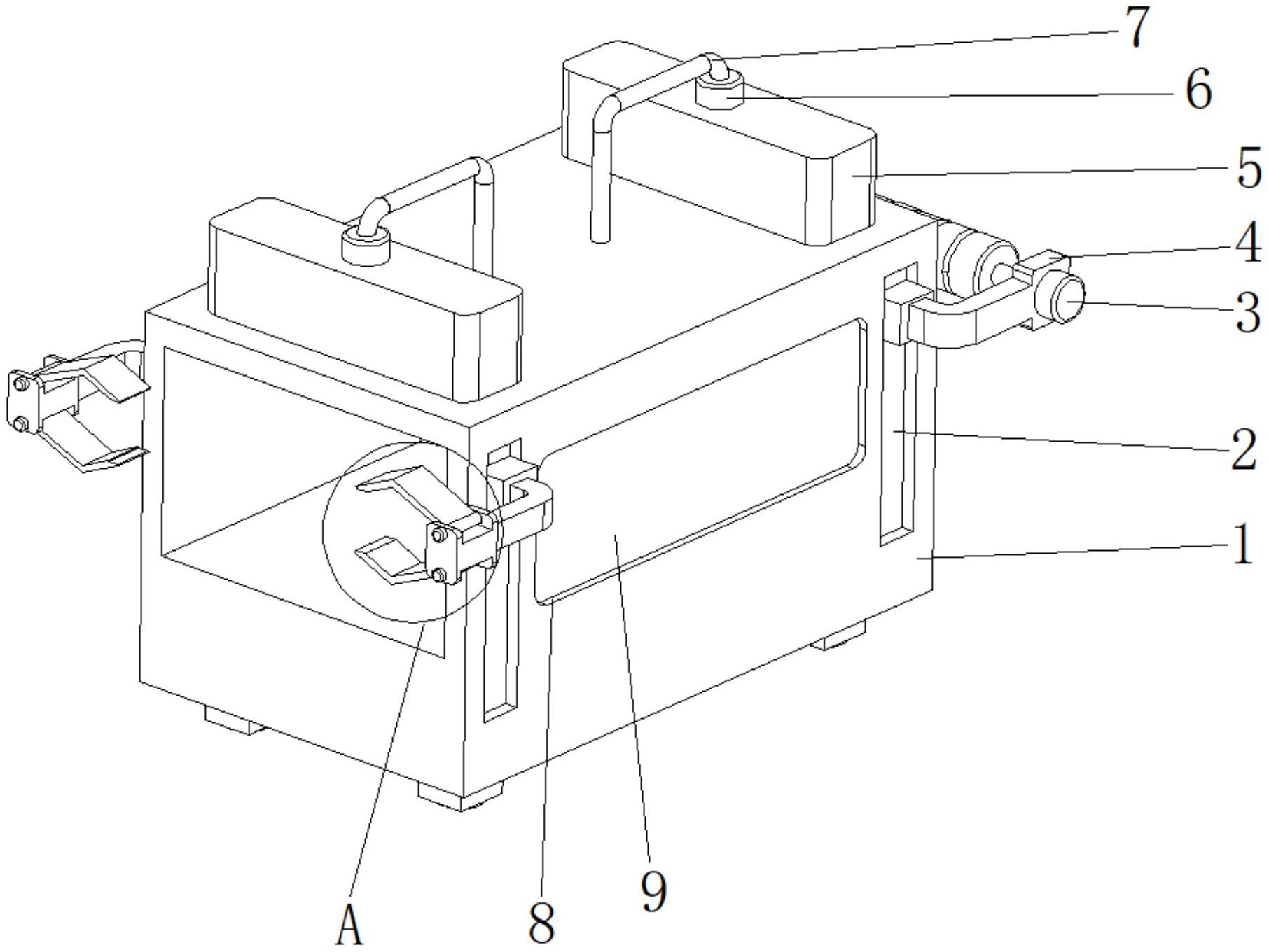 7
6
5
4
3
2
1
A
8
9