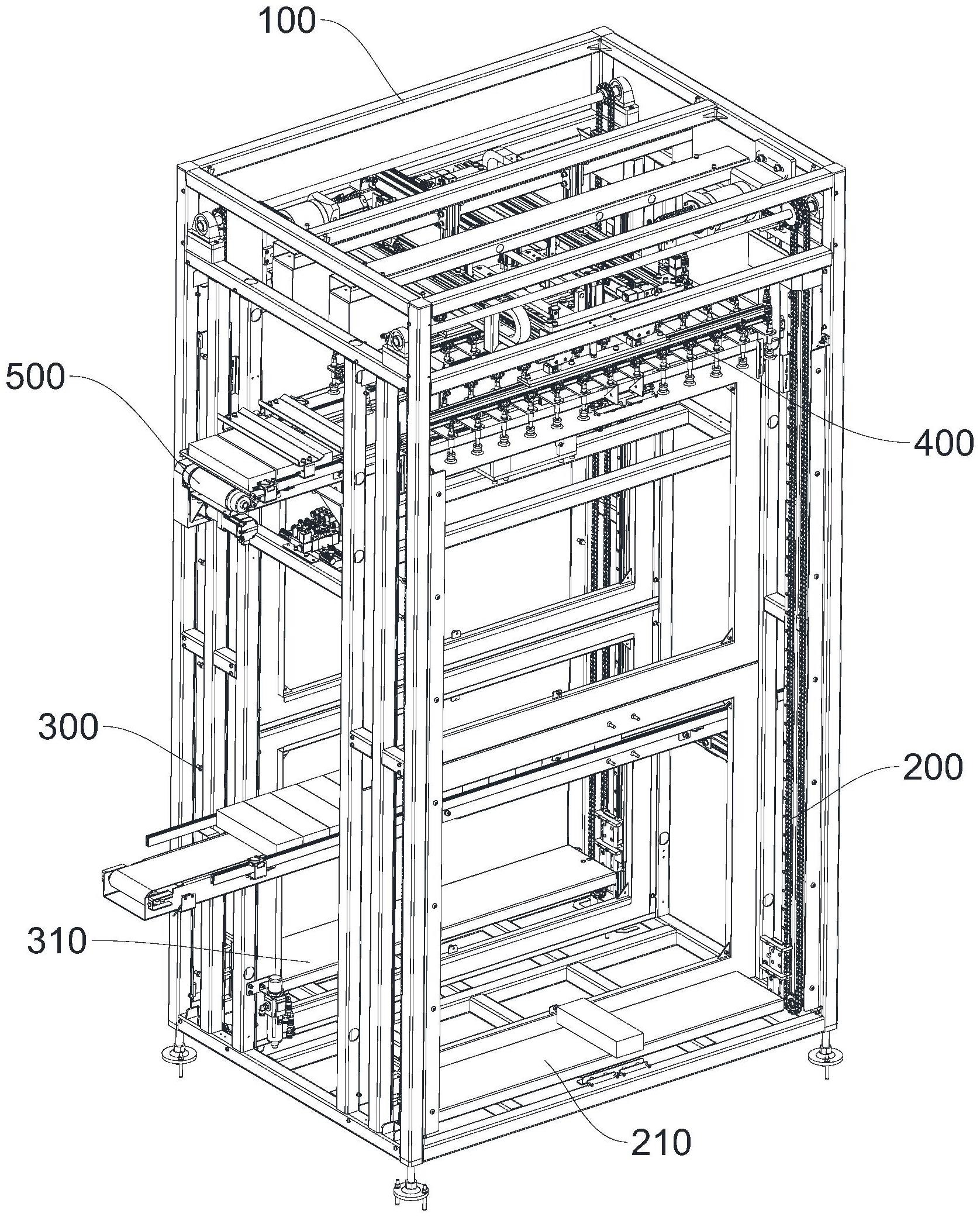 100
500
400
300
200
310
210