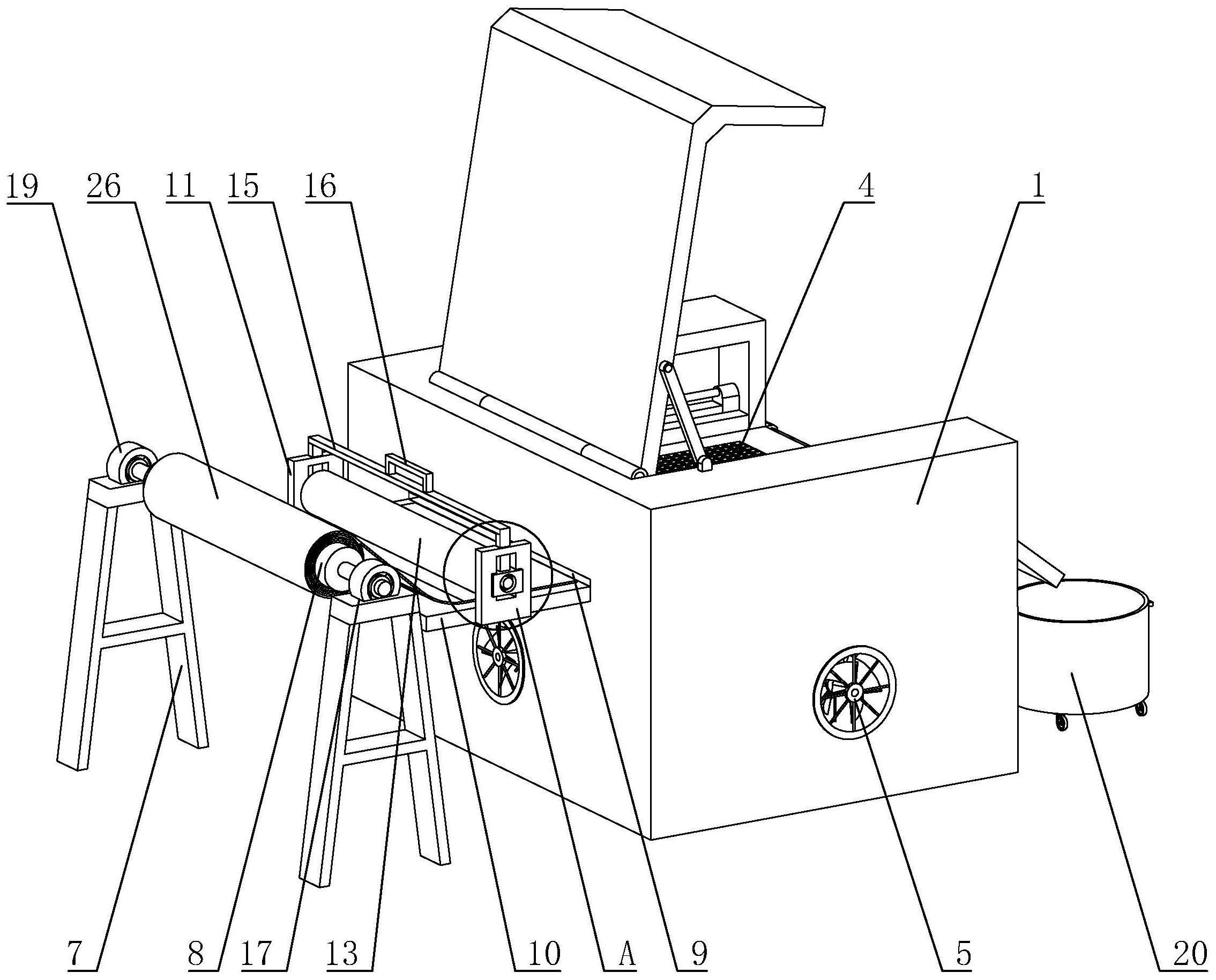 19 26 11 15 16 4 1

7 8 17 13 10 A 9 5 20