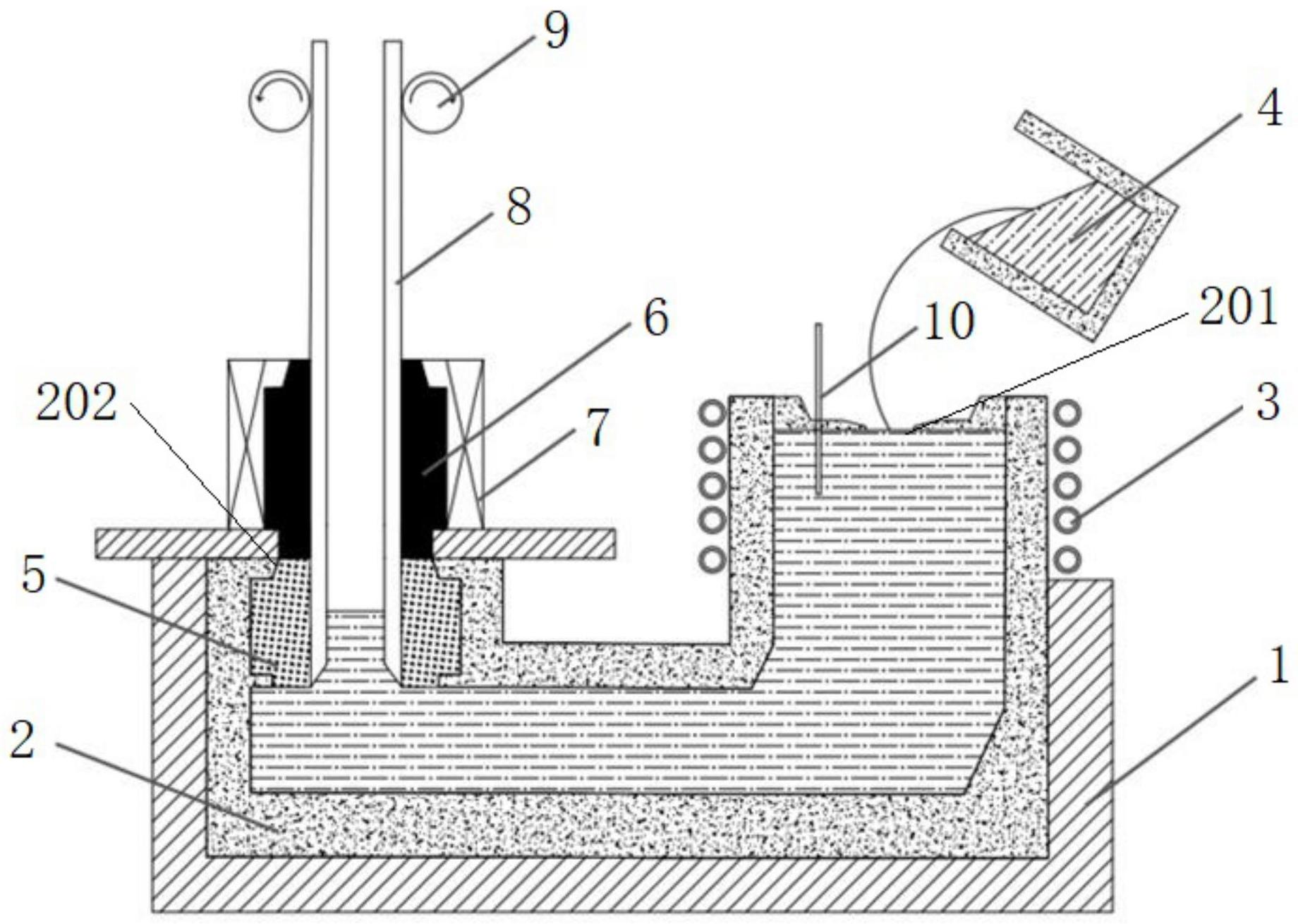 9
4
8
6
10
201
202
7
3
5
1
2