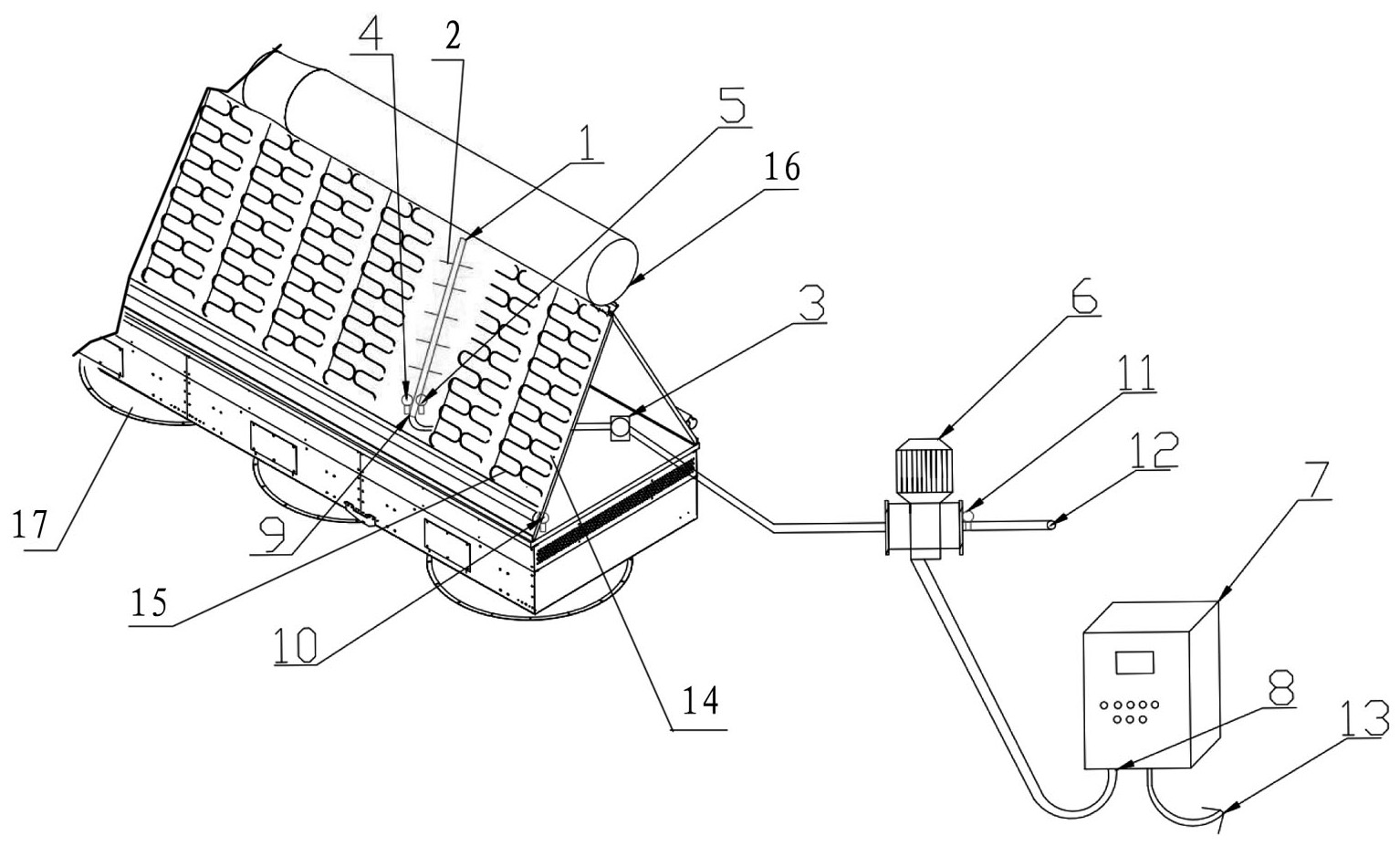 4
2
5
1
16
3
6
11
12
7
17
9
15
10
14
8
13