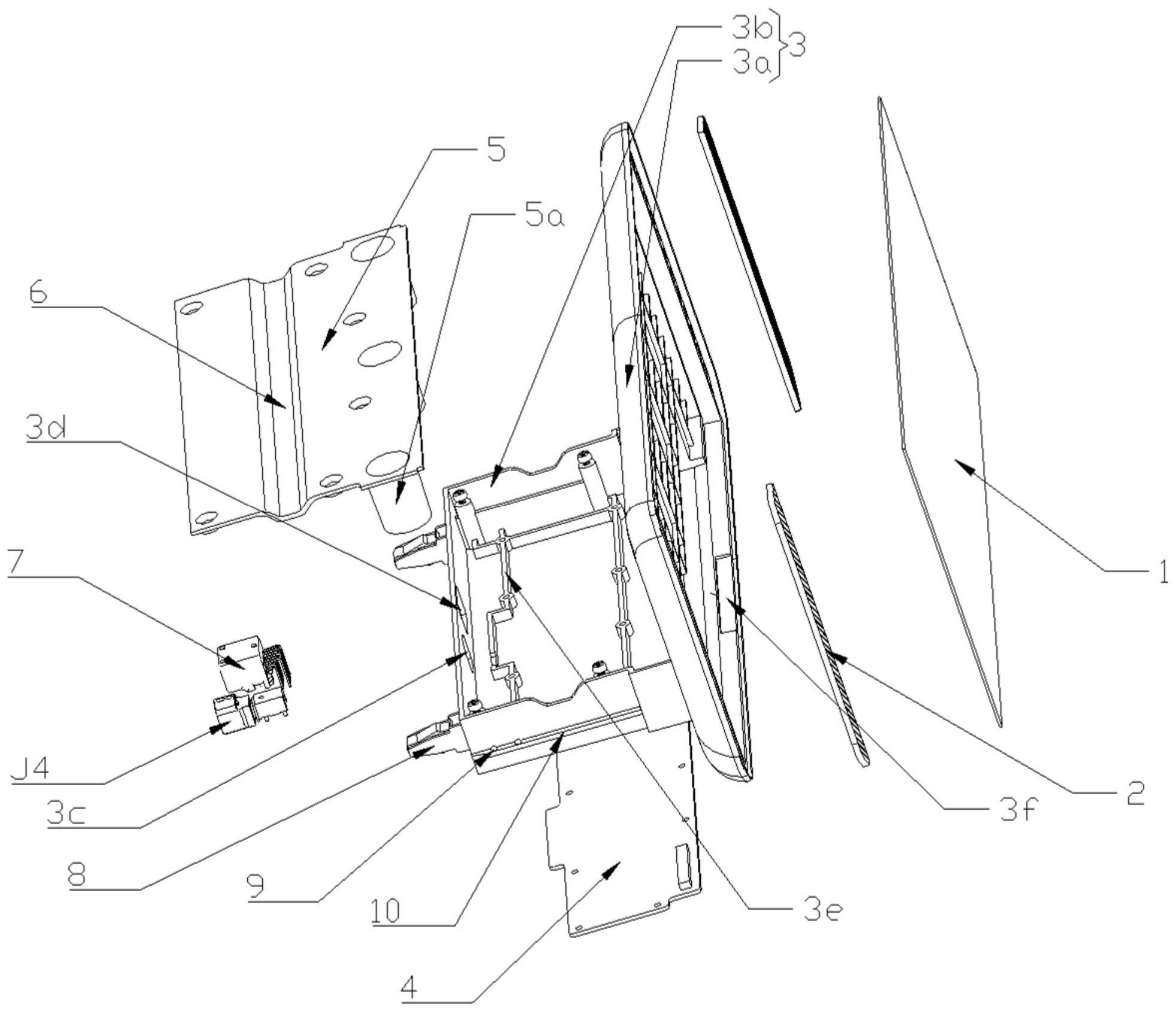 3b
3a
3
5
5a
6
3d
7
J4
3c
8
9
10
4
3e
3f
2
1