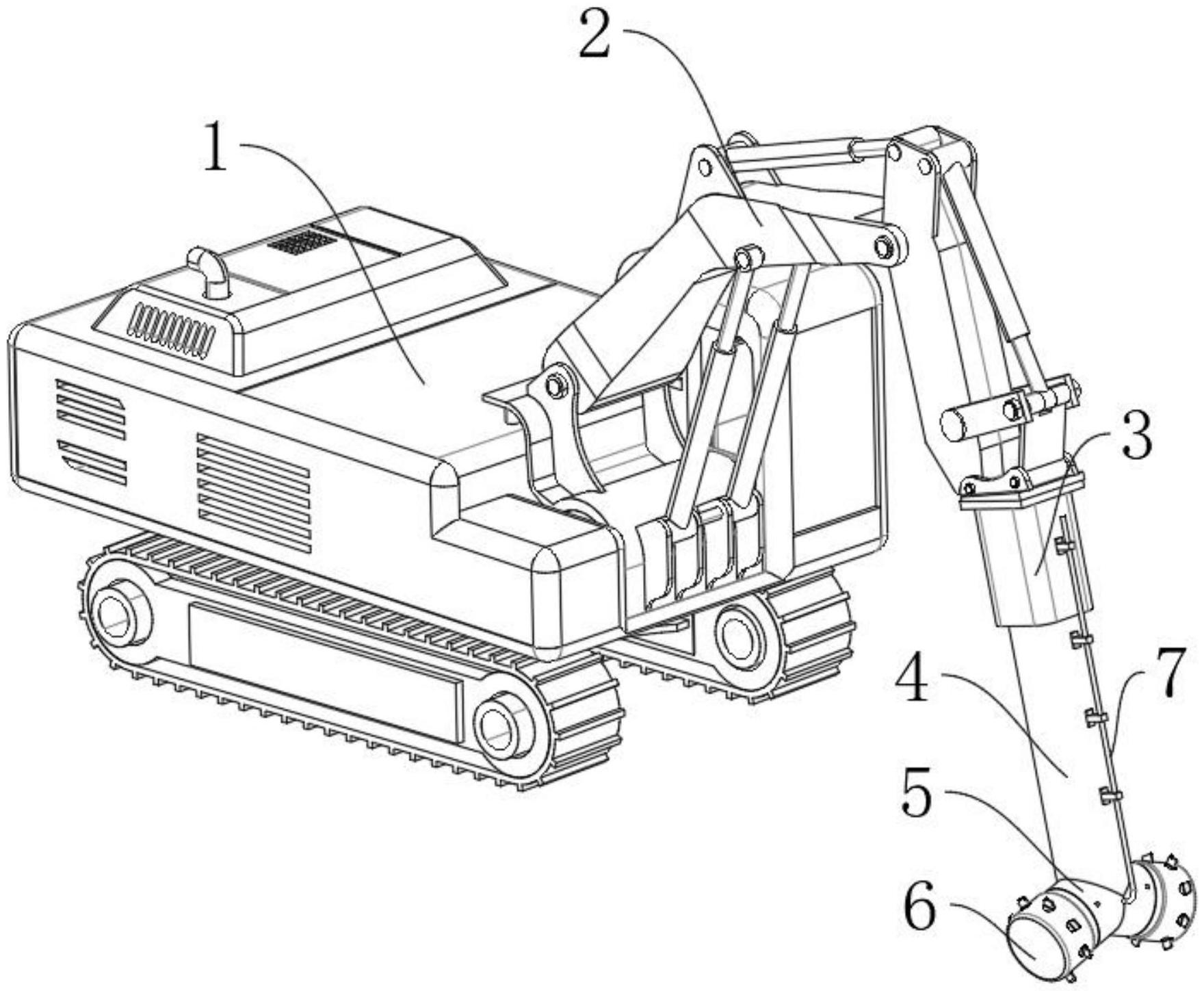 2
1
3
4
7
5
6